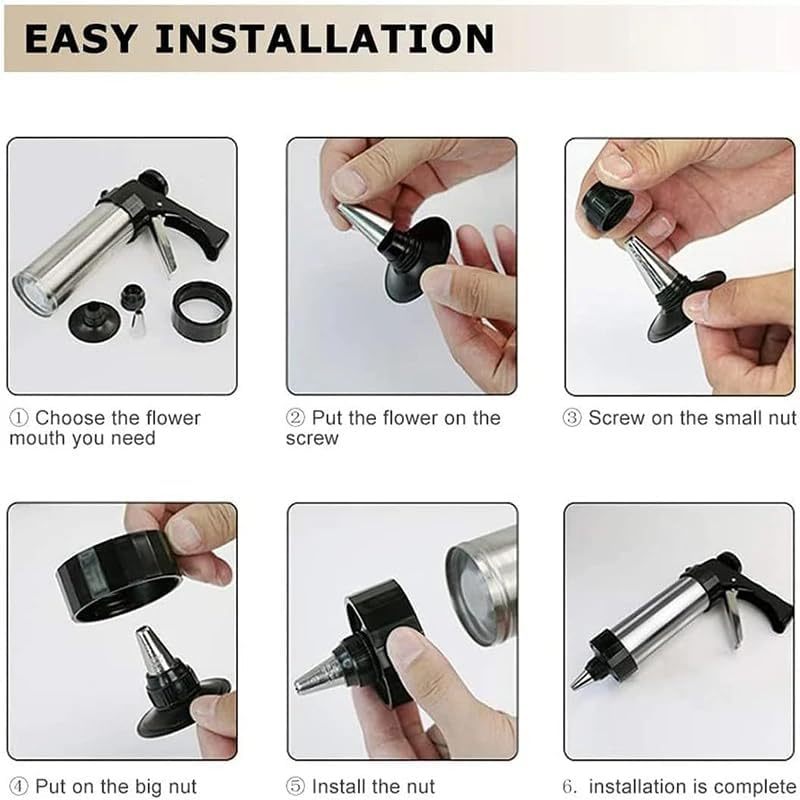 EASY INSTALLATION

① Choose the flower mouth you need

② Put the flower on the screw

③ Screw on the small nut

④ Put on the big nut

⑤ Install the nut

6. installation is complete