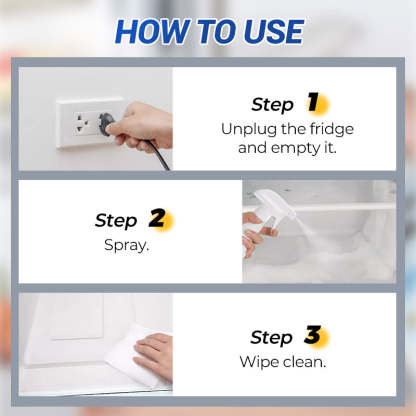 HOW TO USE

Step 1
Unplug the fridge and empty it.

Step 2
Spray.

Step 3
Wipe clean.