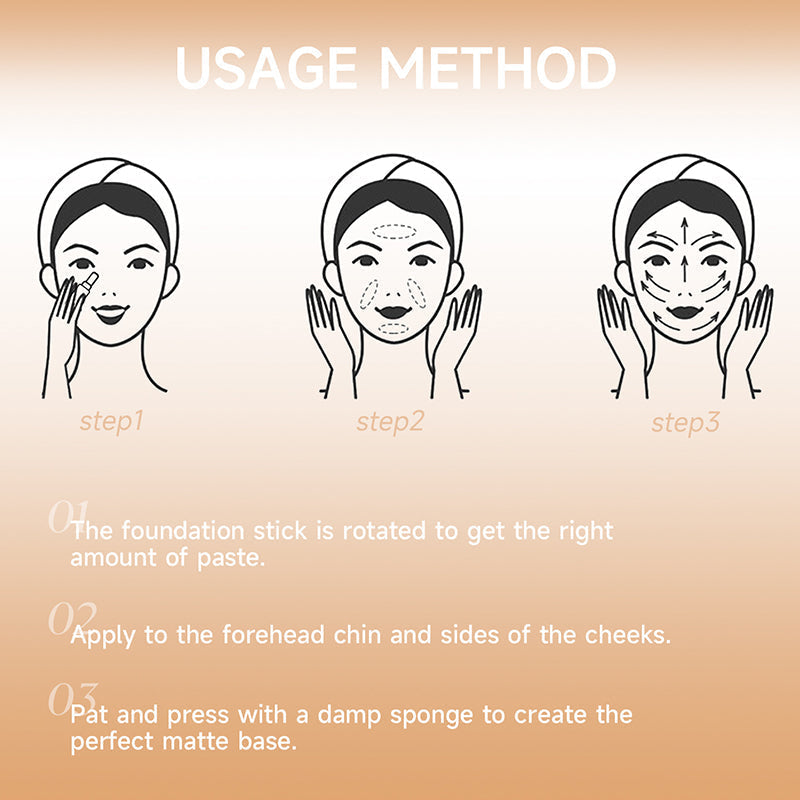 USAGE METHOD

step1

step2

step3

01 The foundation stick is rotated to get the right amount of paste.

02 Apply to the forehead chin and sides of the cheeks.

03 Pat and press with a damp sponge to create the perfect matte base.