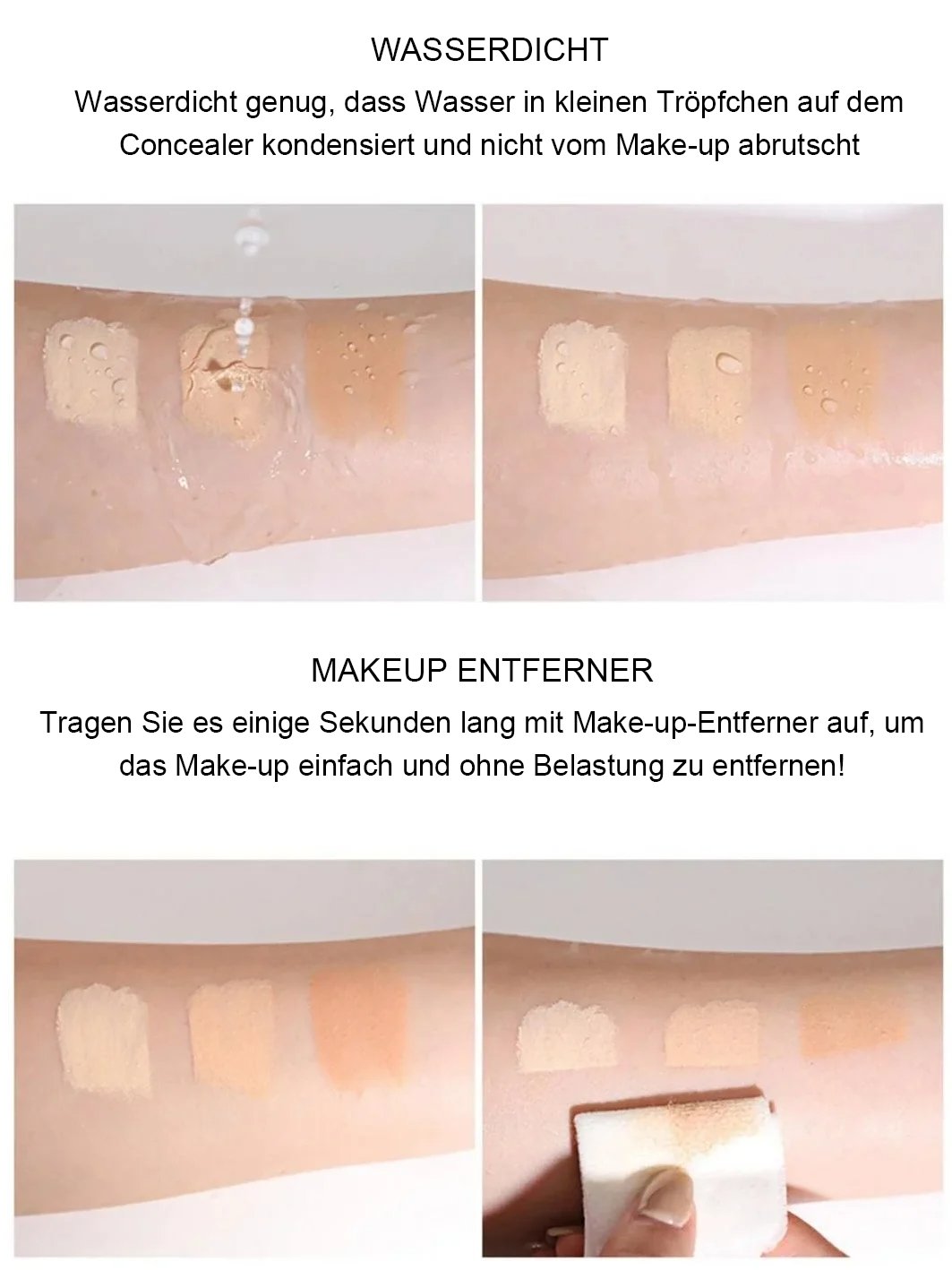 WASSERDICHT

Wasserdicht genug, dass Wasser in kleinen Tröpfchen auf dem Concealer kondensiert und nicht vom Make-up abrutscht

MAKEUP ENTFERNER

Tragen Sie es einige Sekunden lang mit Make-up-Entferner auf, um das Make-up einfach und ohne Belastung zu entfernen!