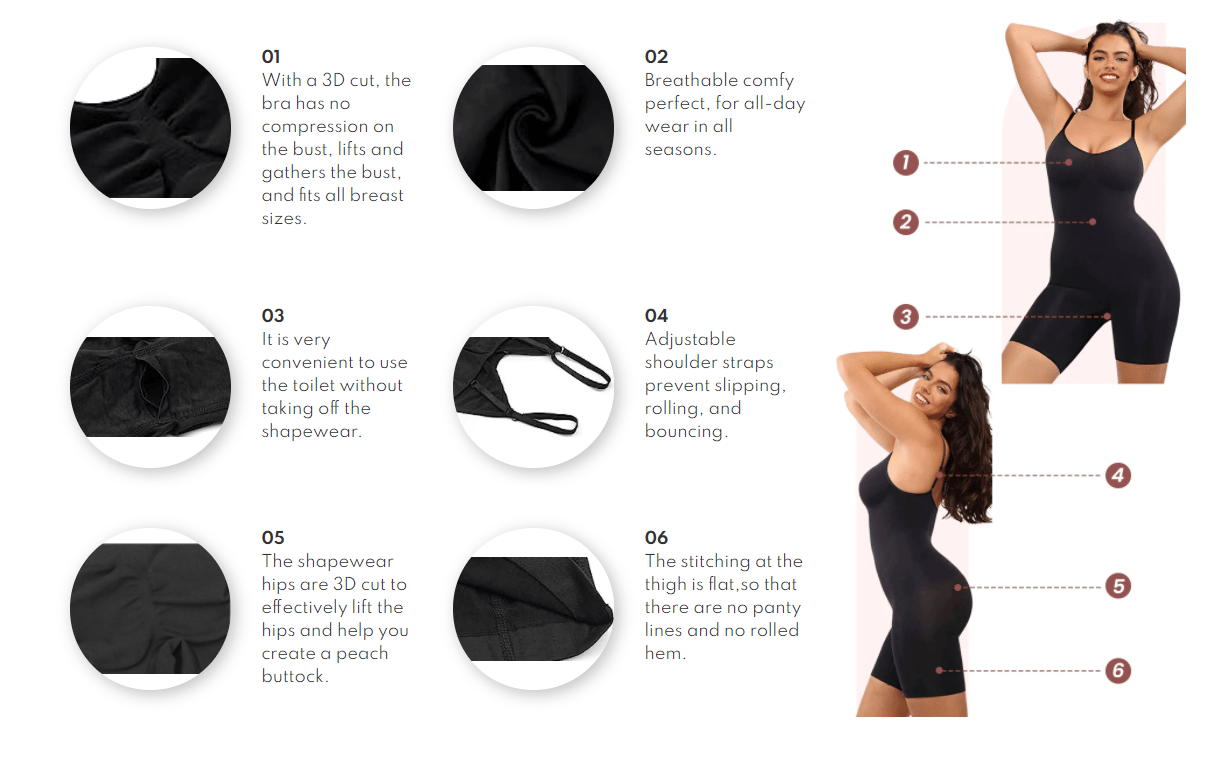 01
With a 3D cut, the bra has no compression on the bust, lifts and gathers the bust, and fits all breast sizes.

02
Breathable comfy perfect, for all-day wear in all seasons.

03
It is very convenient to use the toilet without taking off the shapewear.

04
Adjustable shoulder straps prevent slipping, rolling, and bouncing.

05
The shapewear hips are 3D cut to effectively lift the hips and help you create a peach buttock.

06
The stitching at the thigh is flat,so that there are no panty lines and no rolled hem.

1
2
3
4
5
6