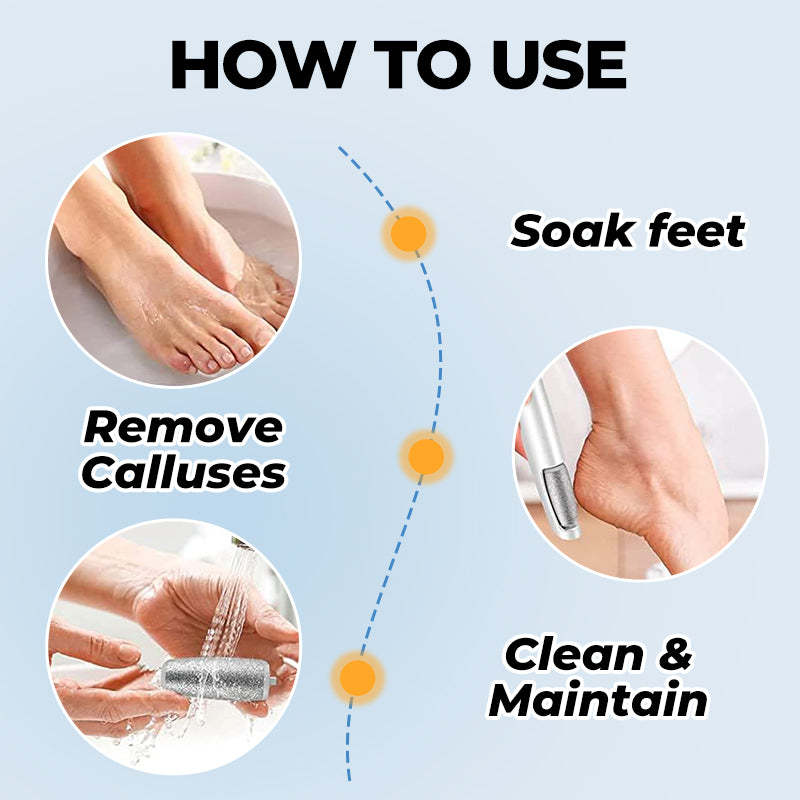 HOW TO USE

Soak feet

Remove Calluses

Clean & Maintain