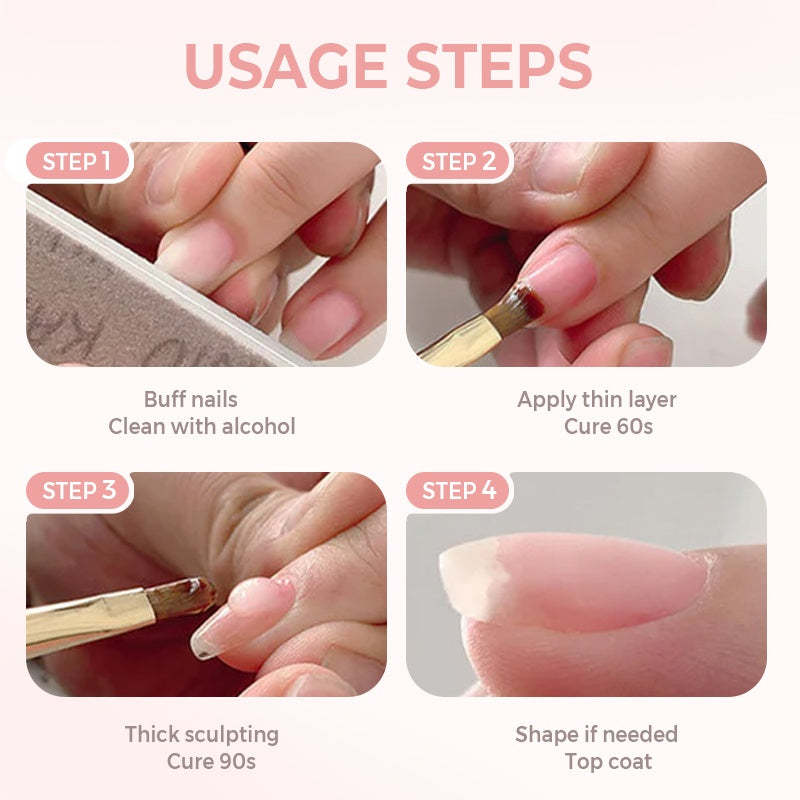 USAGE STEPS

STEP 1

Buff nails
Clean with alcohol

STEP 2

Apply thin layer
Cure 60s

STEP 3

Thick sculpting
Cure 90s

STEP 4

Shape if needed
Top coat