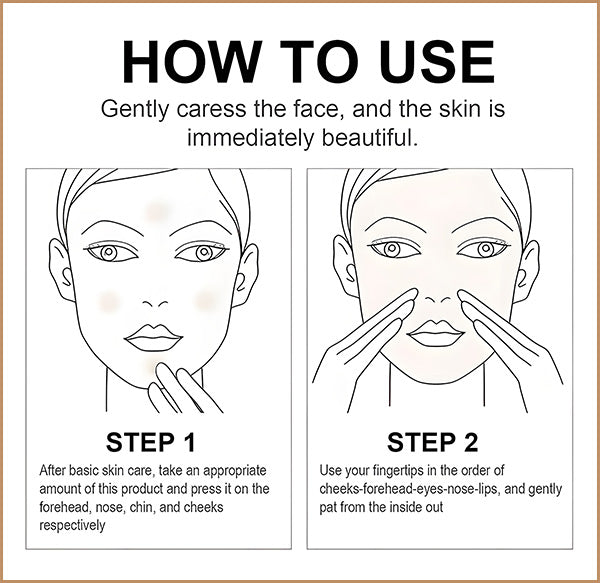 HOW TO USE

Gently caress the face, and the skin is immediately beautiful.

STEP 1

After basic skin care, take an appropriate amount of this product and press it on the forehead, nose, chin, and cheeks respectively

STEP 2

Use your fingertips in the order of cheeks-forehead-eyes-nose-lips, and gently pat from the inside out