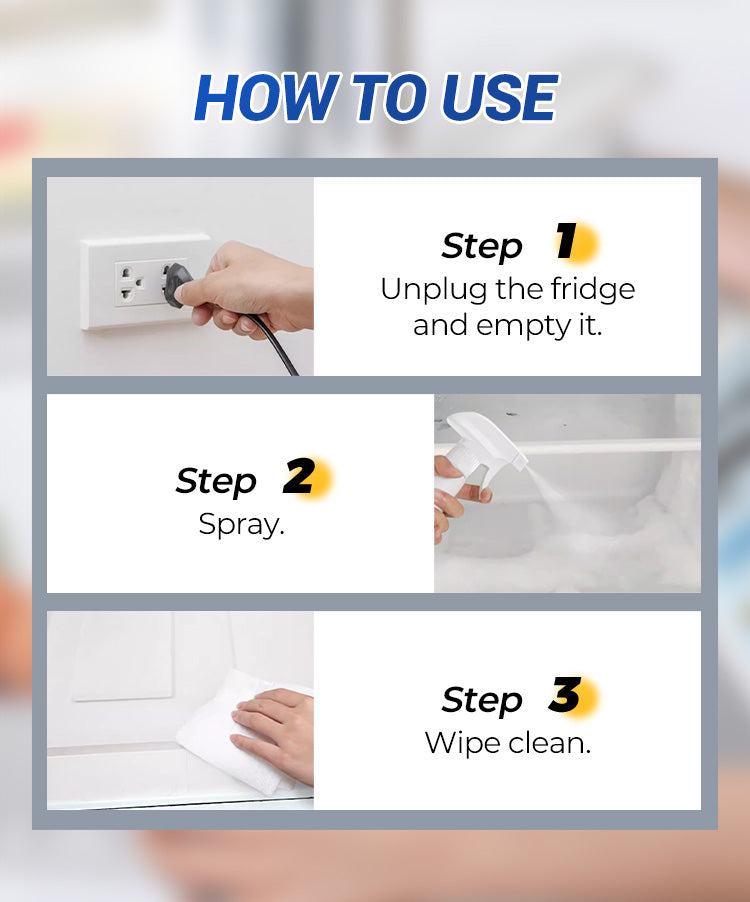 HOW TO USE

Step 1
Unplug the fridge and empty it.

Step 2
Spray.

Step 3
Wipe clean.