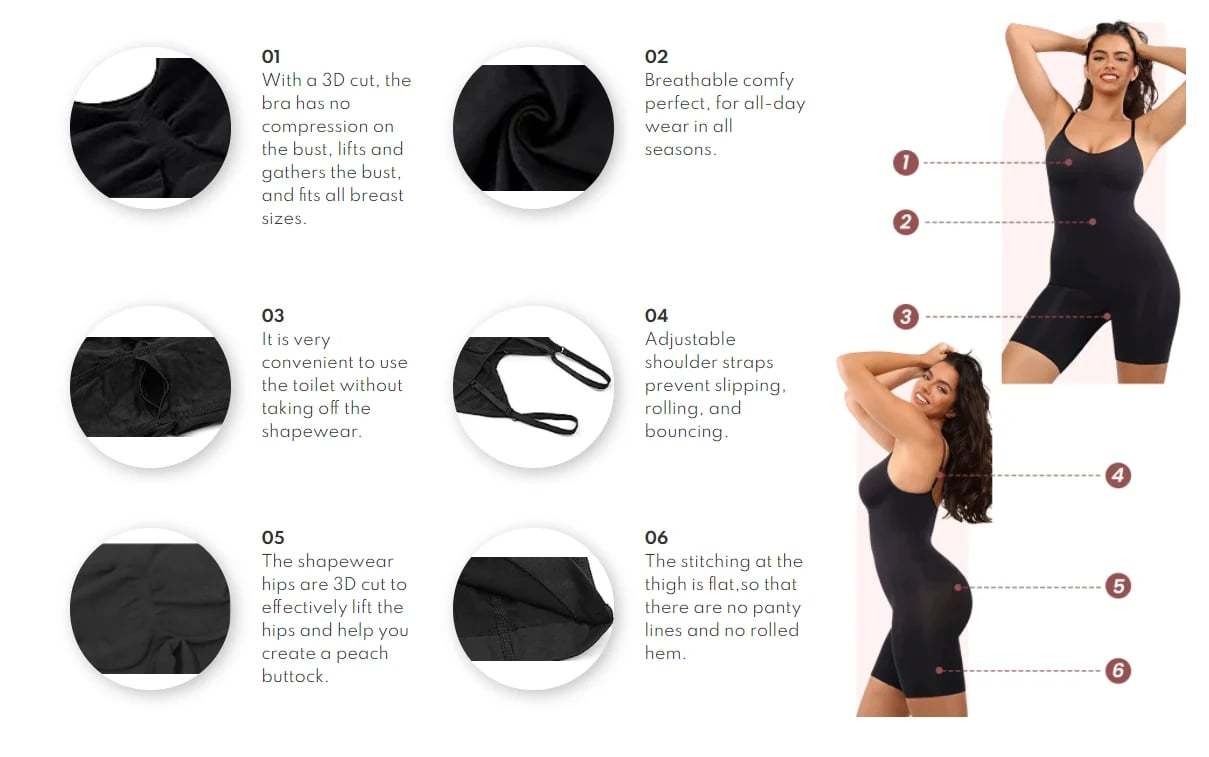 01
With a 3D cut, the bra has no compression on the bust, lifts and gathers the bust, and fits all breast sizes.

02
Breathable comfy perfect, for all-day wear in all seasons.

03
It is very convenient to use the toilet without taking off the shapewear.

04
Adjustable shoulder straps prevent slipping, rolling, and bouncing.

05
The shapewear hips are 3D cut to effectively lift the hips and help you create a peach buttock.

06
The stitching at the thigh is flat,so that there are no panty lines and no rolled hem.

1
2
3
4
5
6