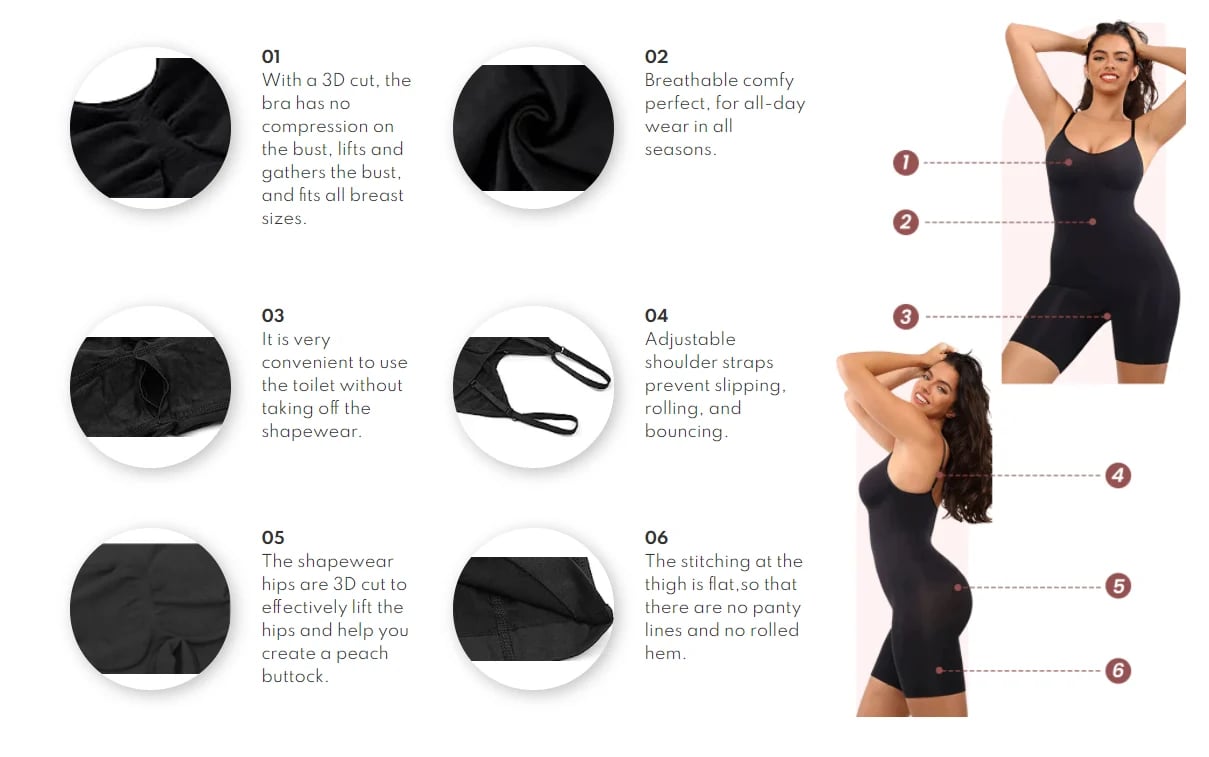 01
With a 3D cut, the bra has no compression on the bust, lifts and gathers the bust, and fits all breast sizes.

02
Breathable comfy perfect, for all-day wear in all seasons.

03
It is very convenient to use the toilet without taking off the shapewear.

04
Adjustable shoulder straps prevent slipping, rolling, and bouncing.

05
The shapewear hips are 3D cut to effectively lift the hips and help you create a peach buttock.

06
The stitching at the thigh is flat,so that there are no panty lines and no rolled hem.

1
2
3
4
5
6