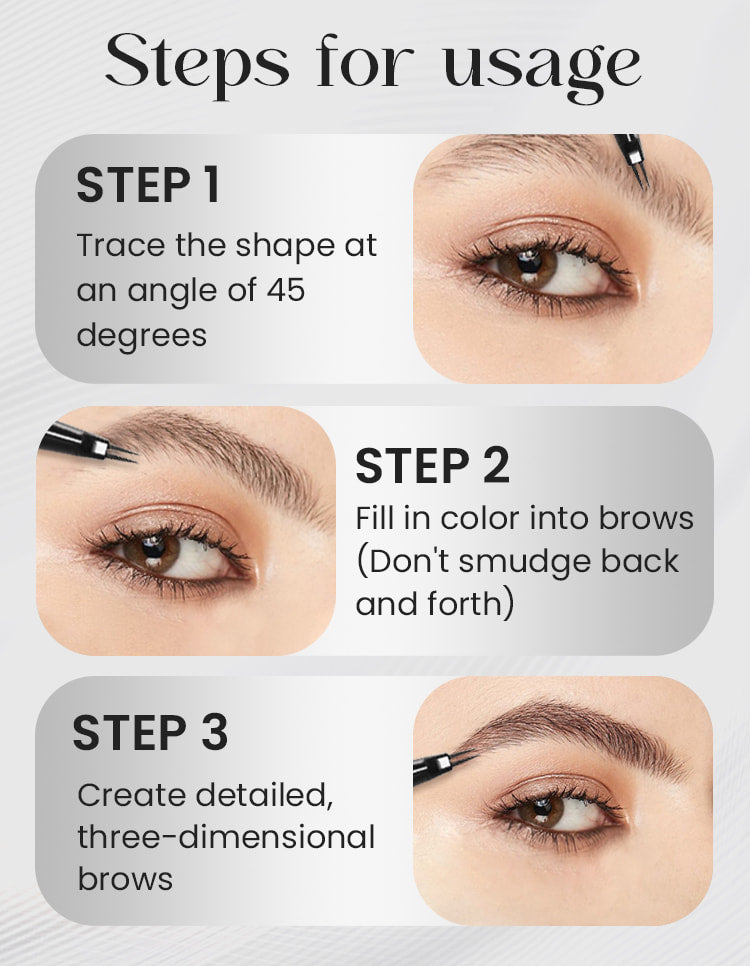 Steps for usage

STEP 1
Trace the shape at an angle of 45 degrees

STEP 2
Fill in color into brows (Don't smudge back and forth)

STEP 3
Create detailed, three-dimensional brows