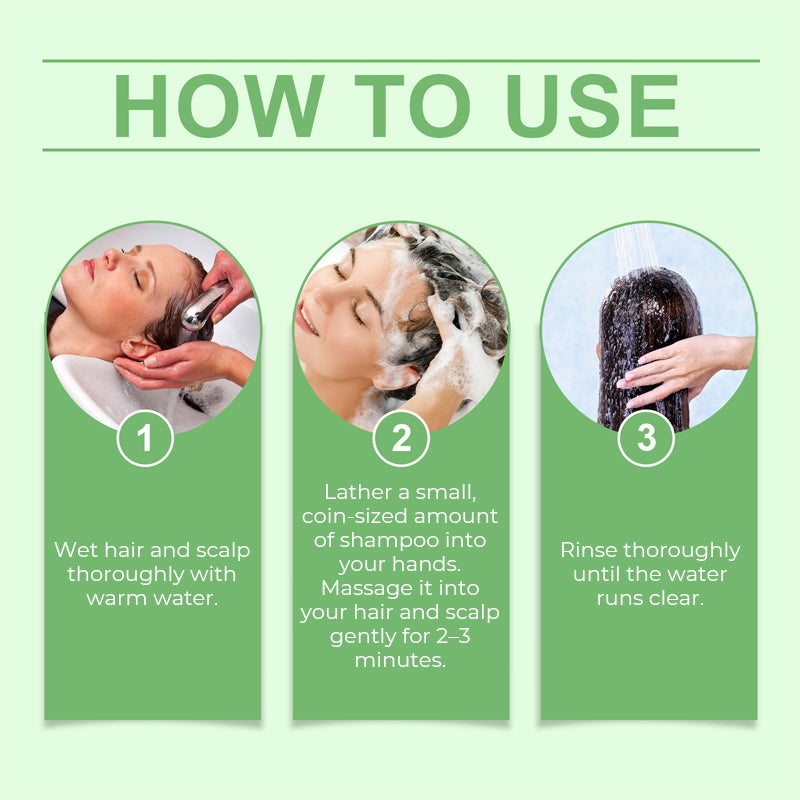 HOW TO USE

1

Wet hair and scalp thoroughly with warm water.

2

Lather a small, coin-sized amount of shampoo into your hands. Massage it into your hair and scalp gently for 2–3 minutes.

3

Rinse thoroughly until the water runs clear.