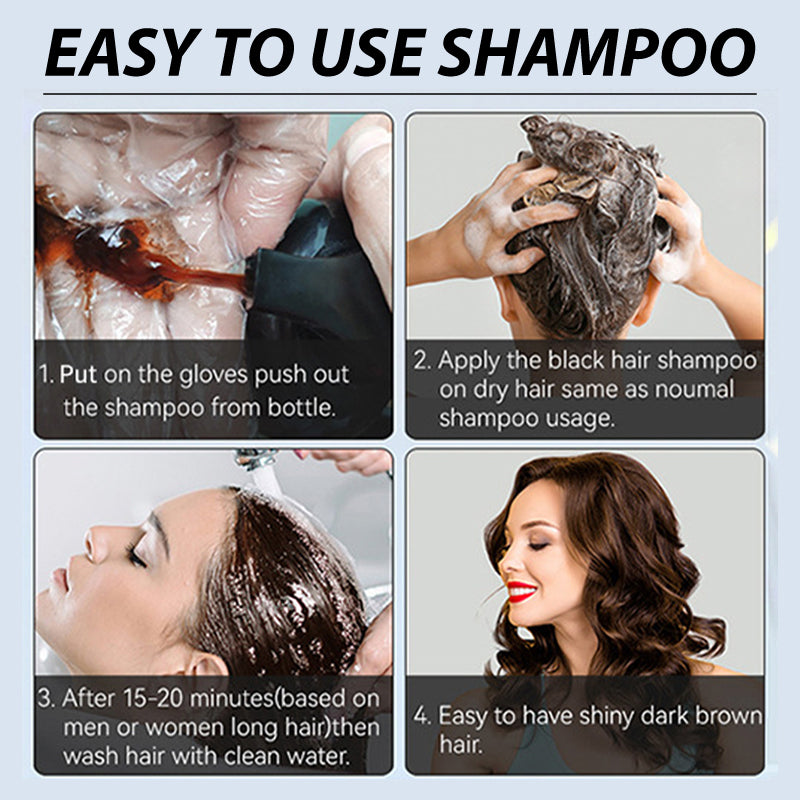 EASY TO USE SHAMPOO

1. Put on the gloves push out the shampoo from bottle.

2. Apply the black hair shampoo on dry hair same as noumal shampoo usage.

3. After 15-20 minutes(based on men or women long hair)then wash hair with clean water.

4. Easy to have shiny dark brown hair.