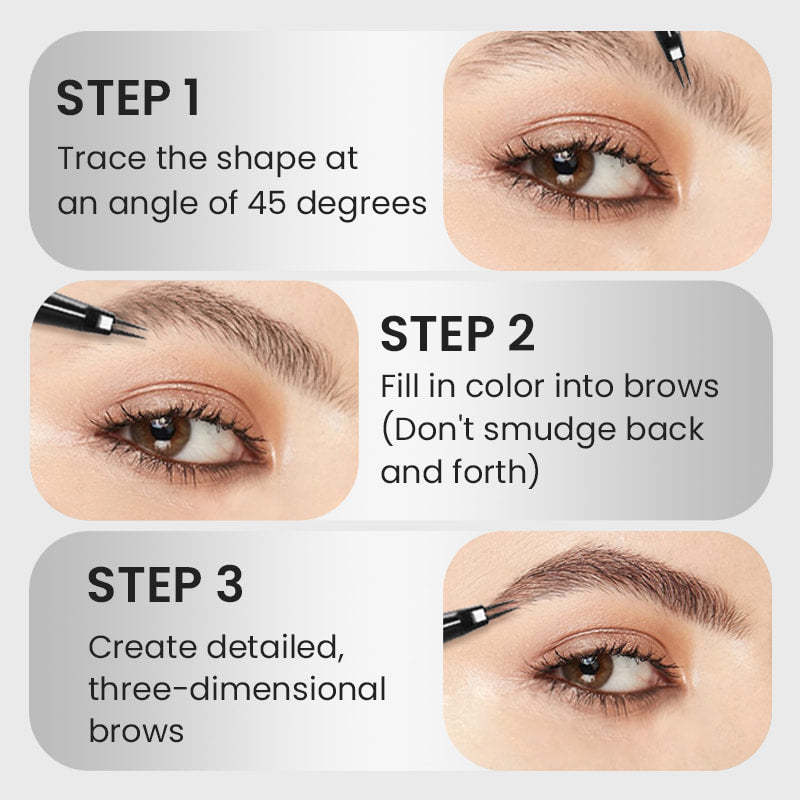 STEP 1
Trace the shape at an angle of 45 degrees

STEP 2
Fill in color into brows (Don't smudge back and forth)

STEP 3
Create detailed, three-dimensional brows