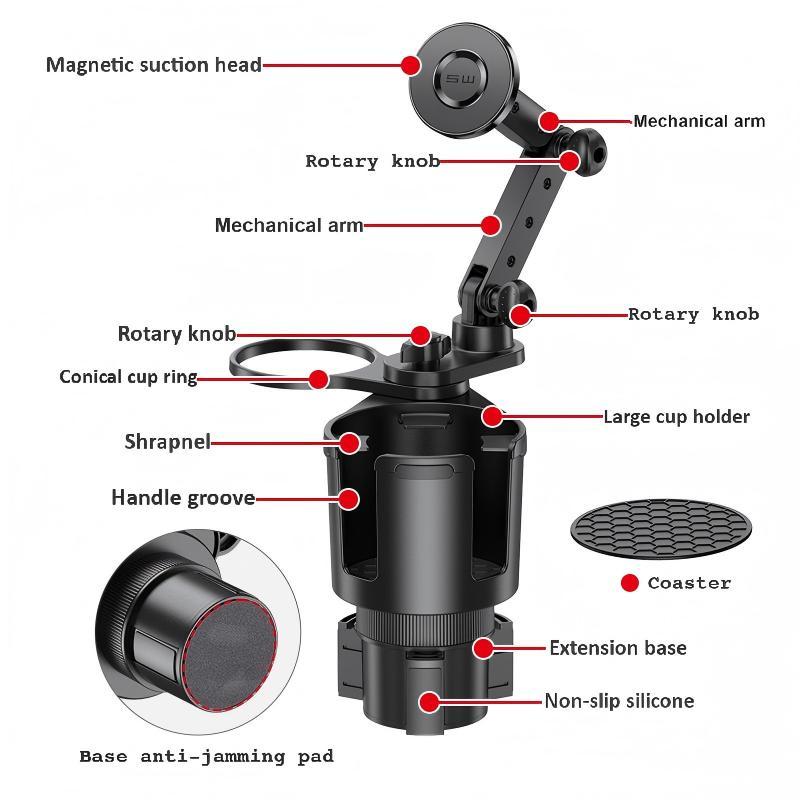 Magnetic suction head

SW

Mechanical arm

Rotary knob

Mechanical arm

Rotary knob

Rotary knob

Conical cup ring

Large cup holder

Shrapnel

Handle groove

Coaster

Extension base

Non-slip silicone

Base anti-jamming pad