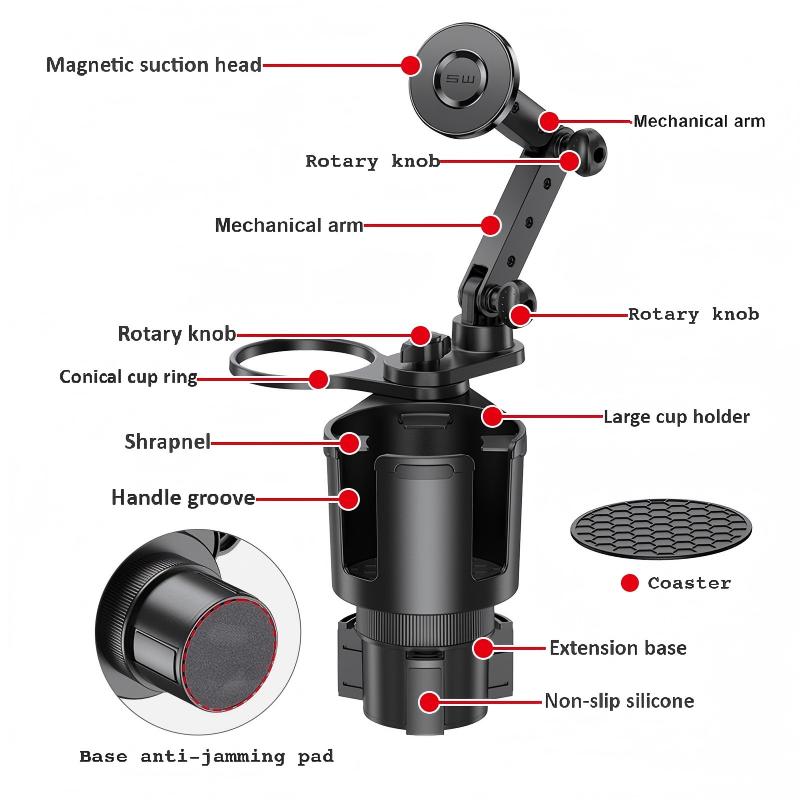 Magnetic suction head

SW

Mechanical arm

Rotary knob

Mechanical arm

Rotary knob

Rotary knob

Conical cup ring

Large cup holder

Shrapnel

Handle groove

Coaster

Extension base

Non-slip silicone

Base anti-jamming pad