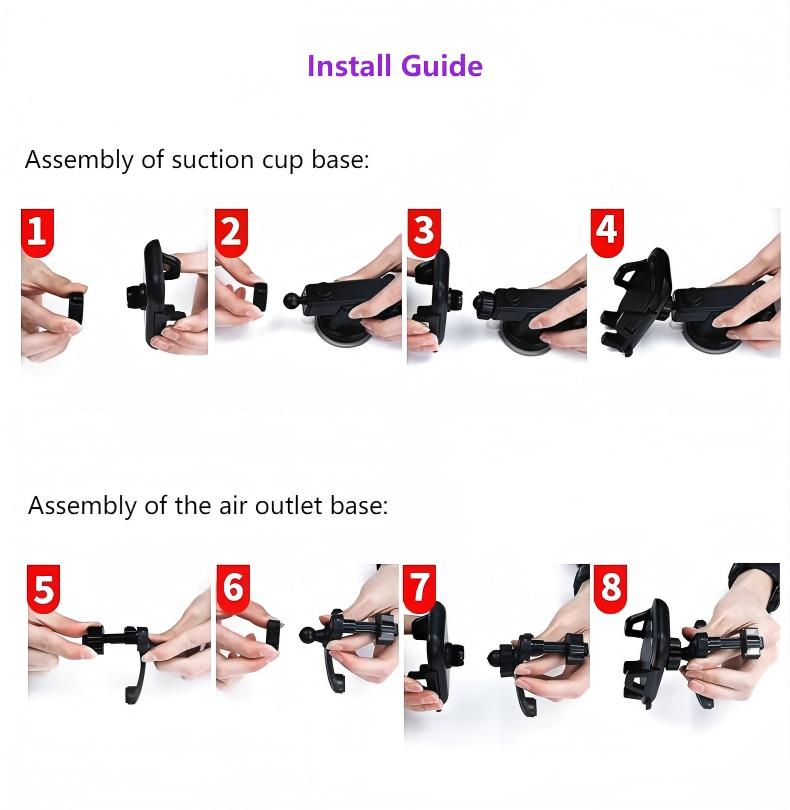 Install Guide

Assembly of suction cup base:

1

2

3

4

Assembly of the air outlet base:

5

6

7

8