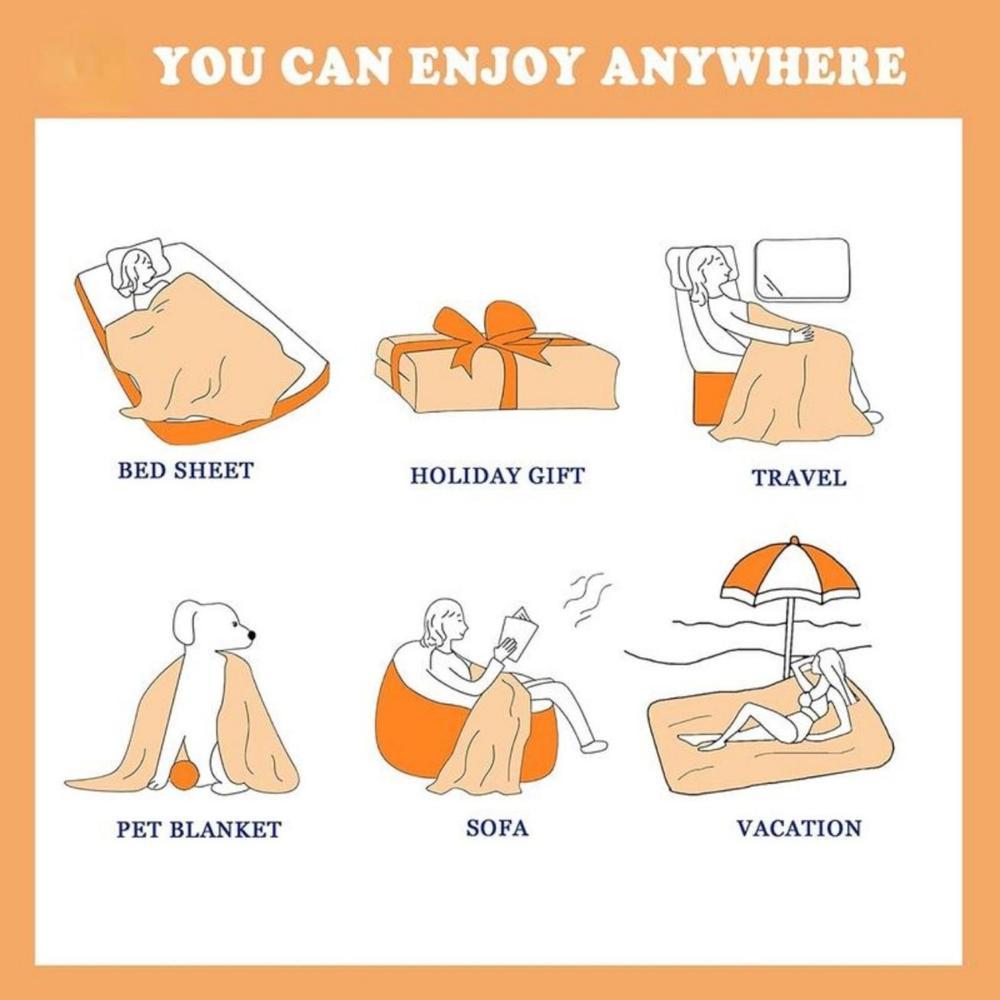 YOU CAN ENJOY ANYWHERE

BED SHEET

HOLIDAY GIFT

TRAVEL

PET BLANKET

SOFA

VACATION