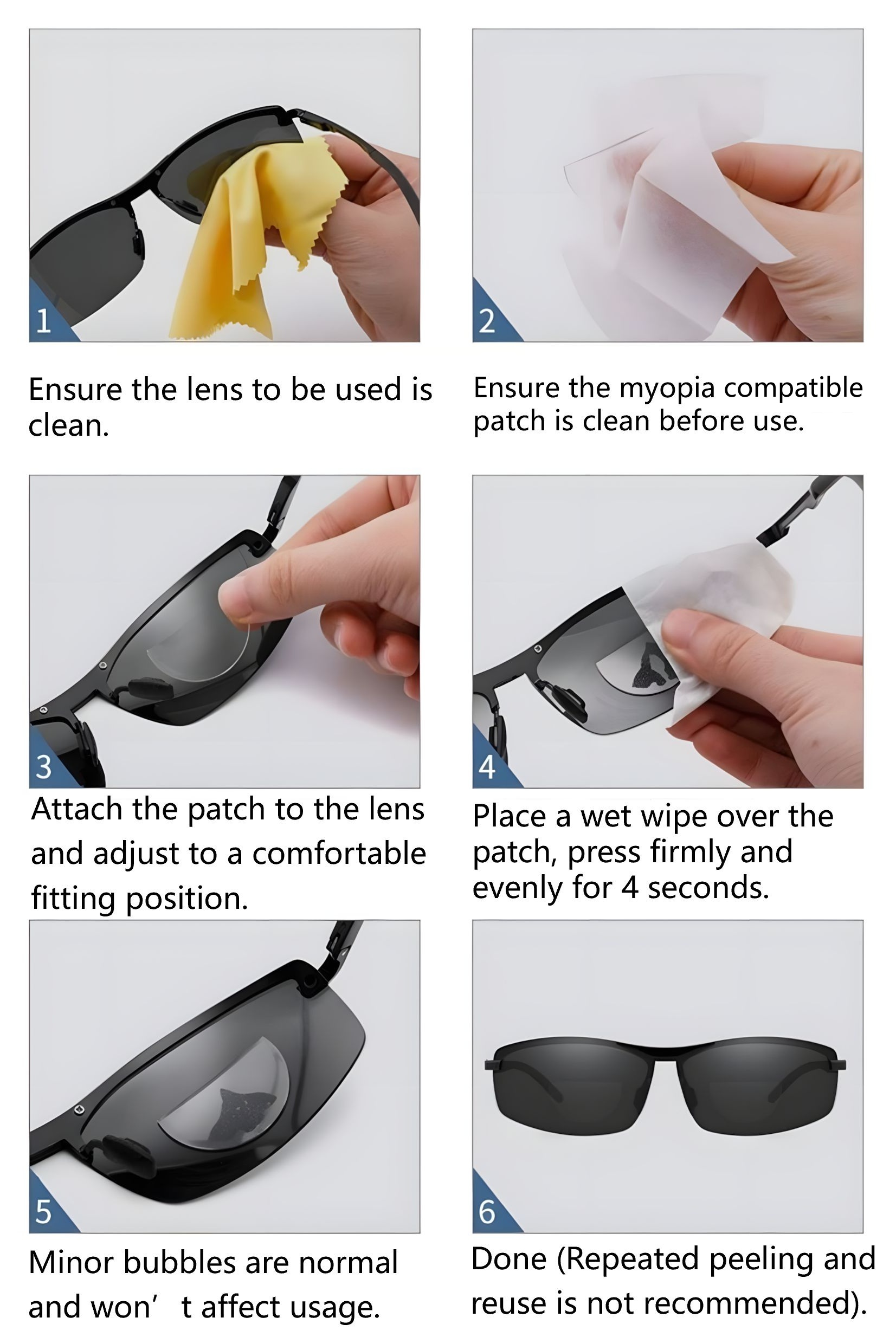 1

Ensure the lens to be used is clean.

2

Ensure the myopia compatible patch is clean before use.

3

Attach the patch to the lens and adjust to a comfortable fitting position.

4

Place a wet wipe over the patch, press firmly and evenly for 4 seconds.

5

Minor bubbles are normal and won’ t affect usage.

6

Done (Repeated peeling and reuse is not recommended).