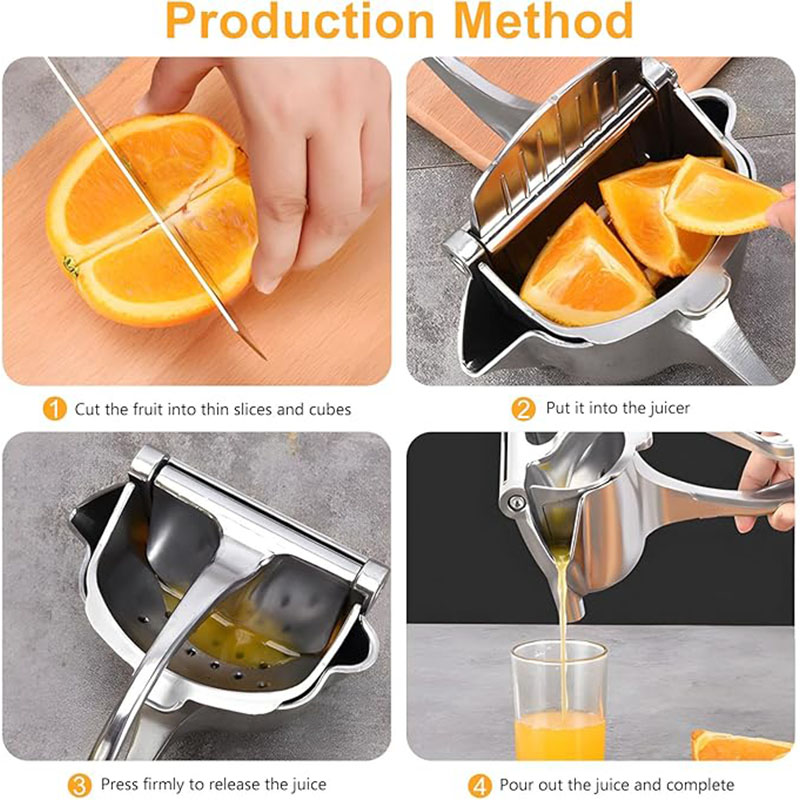 Production Method

1 Cut the fruit into thin slices and cubes

2 Put it into the juicer

3 Press firmly to release the juice

4 Pour out the juice and complete