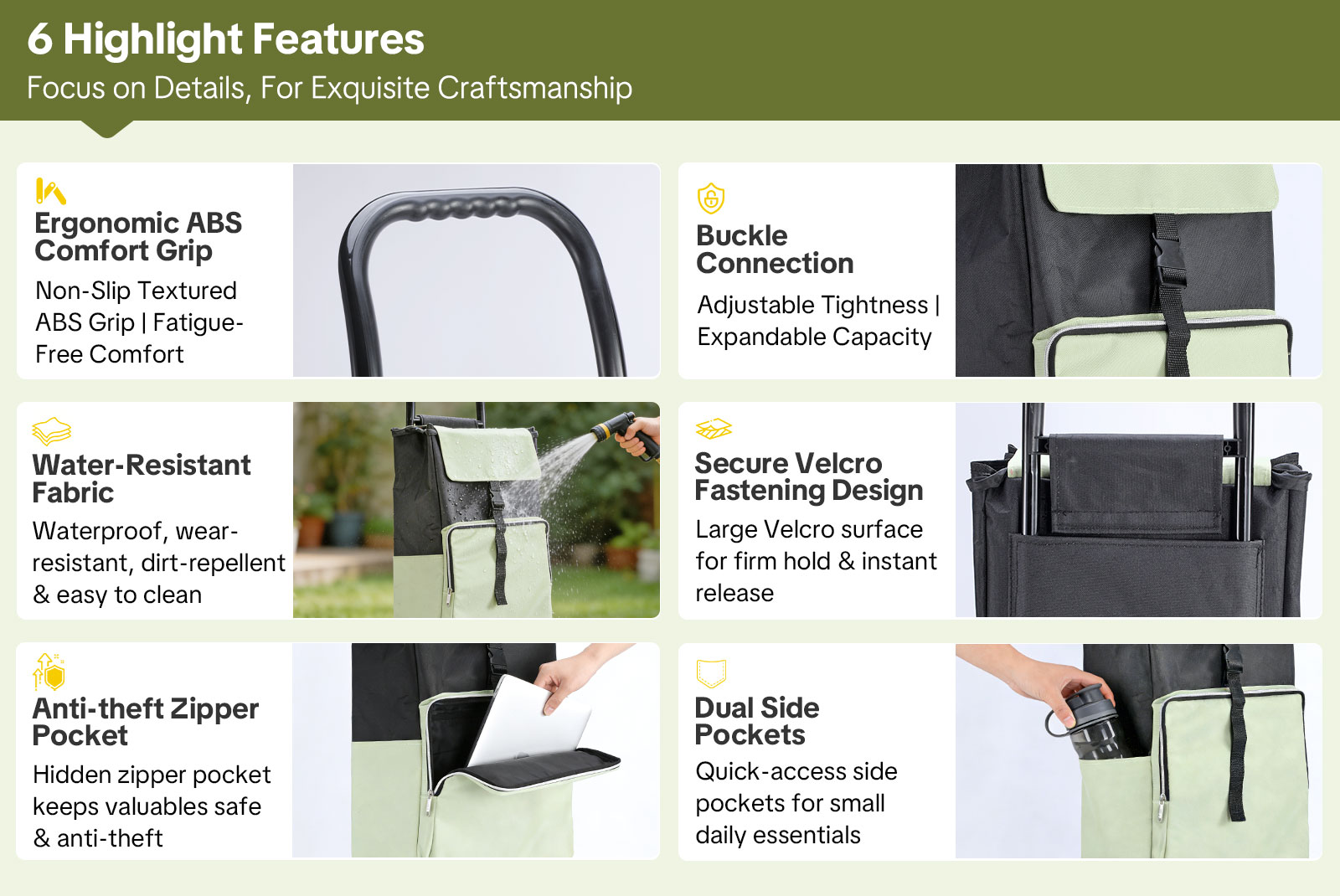 6 Highlight Features
Focus on Details, For Exquisite Craftsmanship

Ergonomic ABS Comfort Grip
Non-Slip Textured ABS Grip | Fatigue-Free Comfort

Buckle Connection
Adjustable Tightness | Expandable Capacity

Water-Resistant Fabric
Waterproof, wear-resistant, dirt-repellent & easy to clean

Secure Velcro Fastening Design
Large Velcro surface for firm hold & instant release

Anti-theft Zipper Pocket
Hidden zipper pocket keeps valuables safe & anti-theft

Dual Side Pockets
Quick-access side pockets for small daily essentials