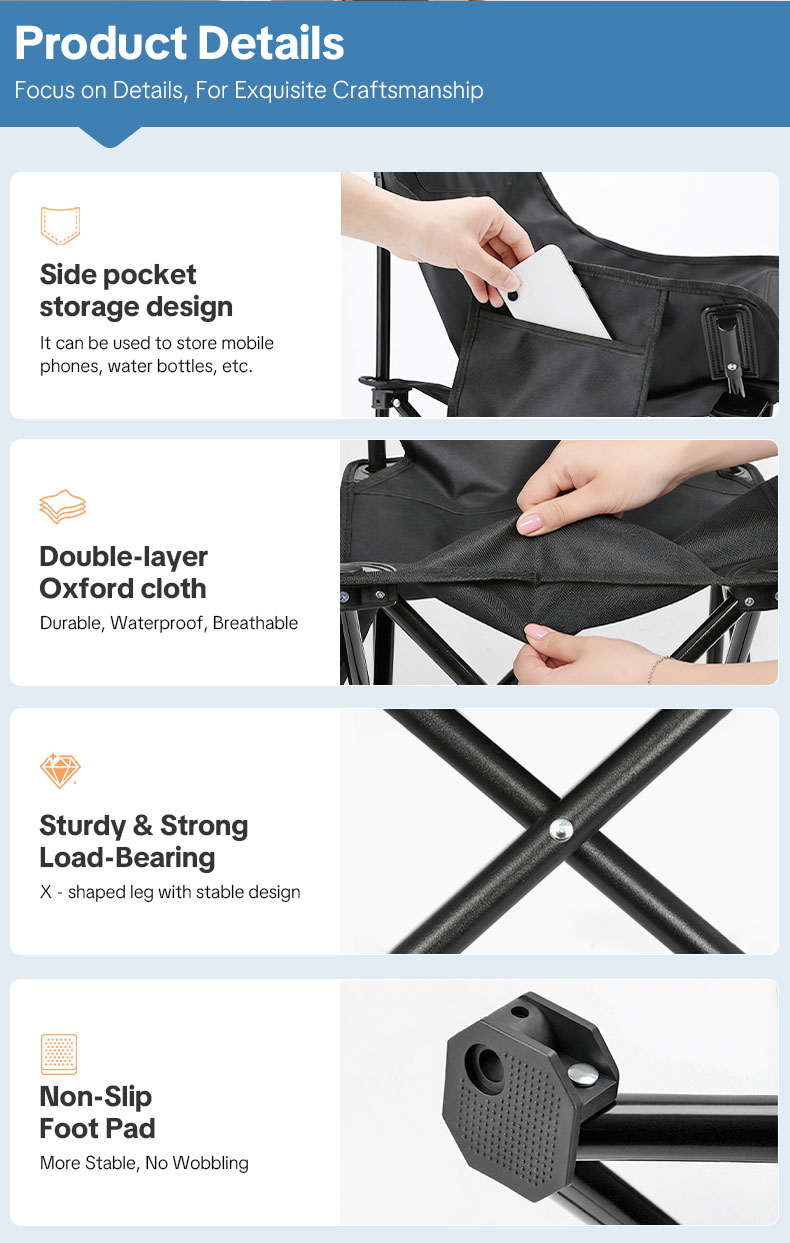 Product Details
Focus on Details, For Exquisite Craftsmanship

Side pocket storage design
It can be used to store mobile phones, water bottles, etc.

Double-layer Oxford cloth
Durable, Waterproof, Breathable

Sturdy & Strong Load-Bearing
X - shaped leg with stable design

Non-Slip Foot Pad
More Stable, No Wobbling