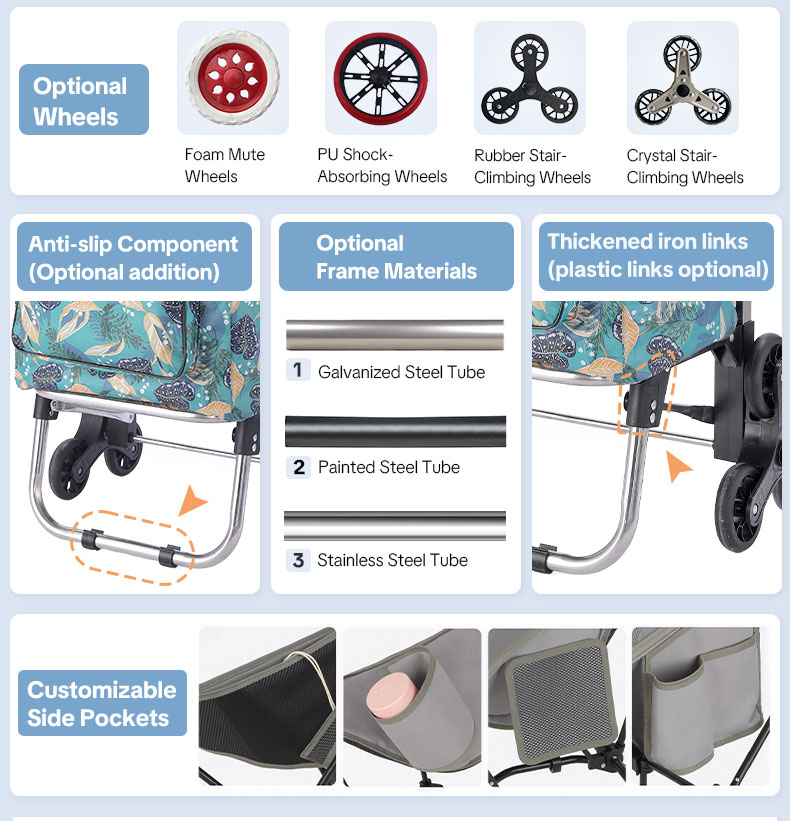 Optional Wheels

Foam Mute Wheels

PU Shock-Absorbing Wheels

Rubber Stair-Climbing Wheels

Crystal Stair-Climbing Wheels

Anti-slip Component (Optional addition)

Optional Frame Materials

1 Galvanized Steel Tube

2 Painted Steel Tube

3 Stainless Steel Tube

Thickened iron links (plastic links optional)

Customizable Side Pockets