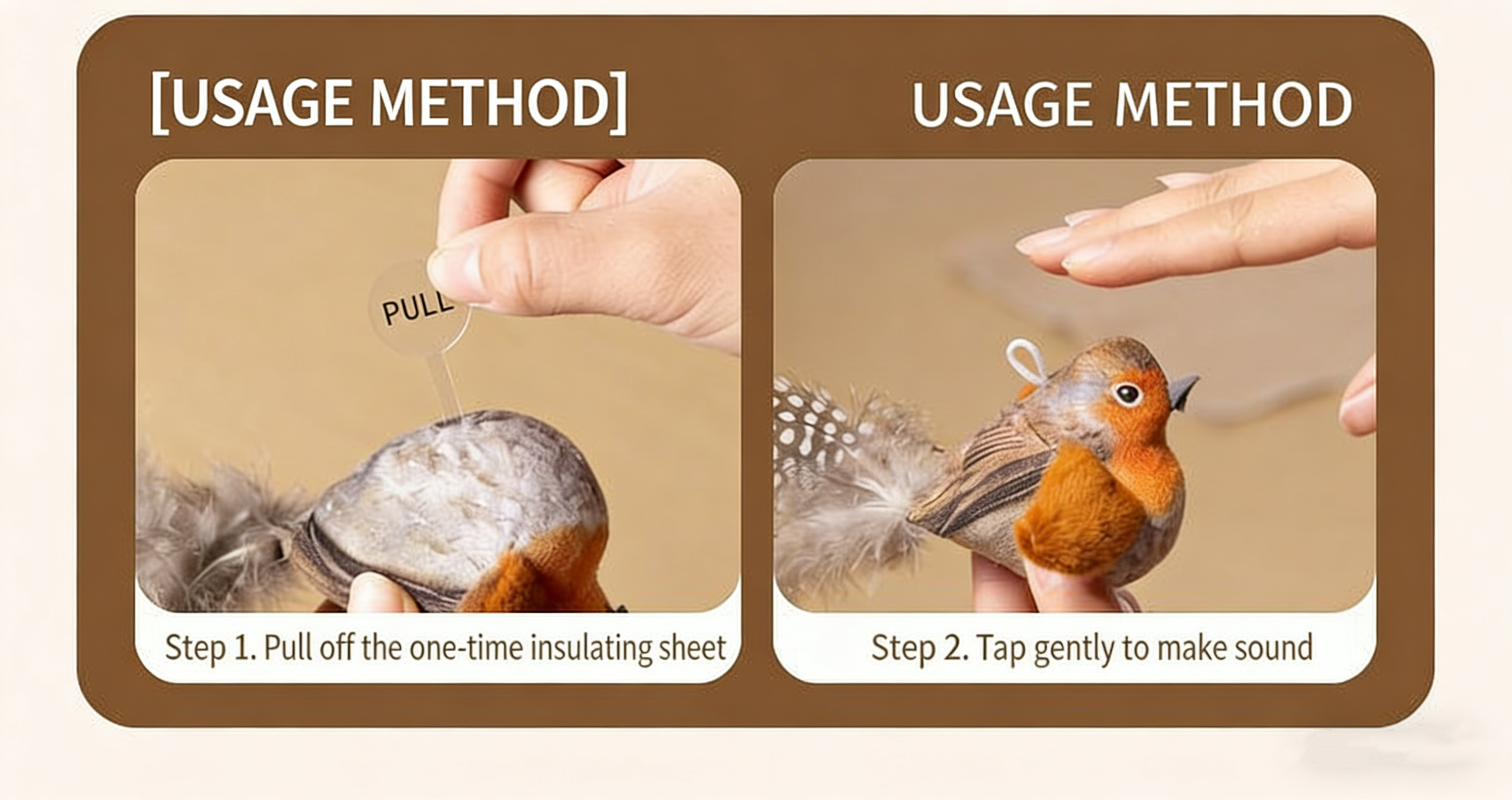 [USAGE METHOD]

USAGE METHOD

PULL

Step 1. Pull off the one-time insulating sheet

Step 2. Tap gently to make sound