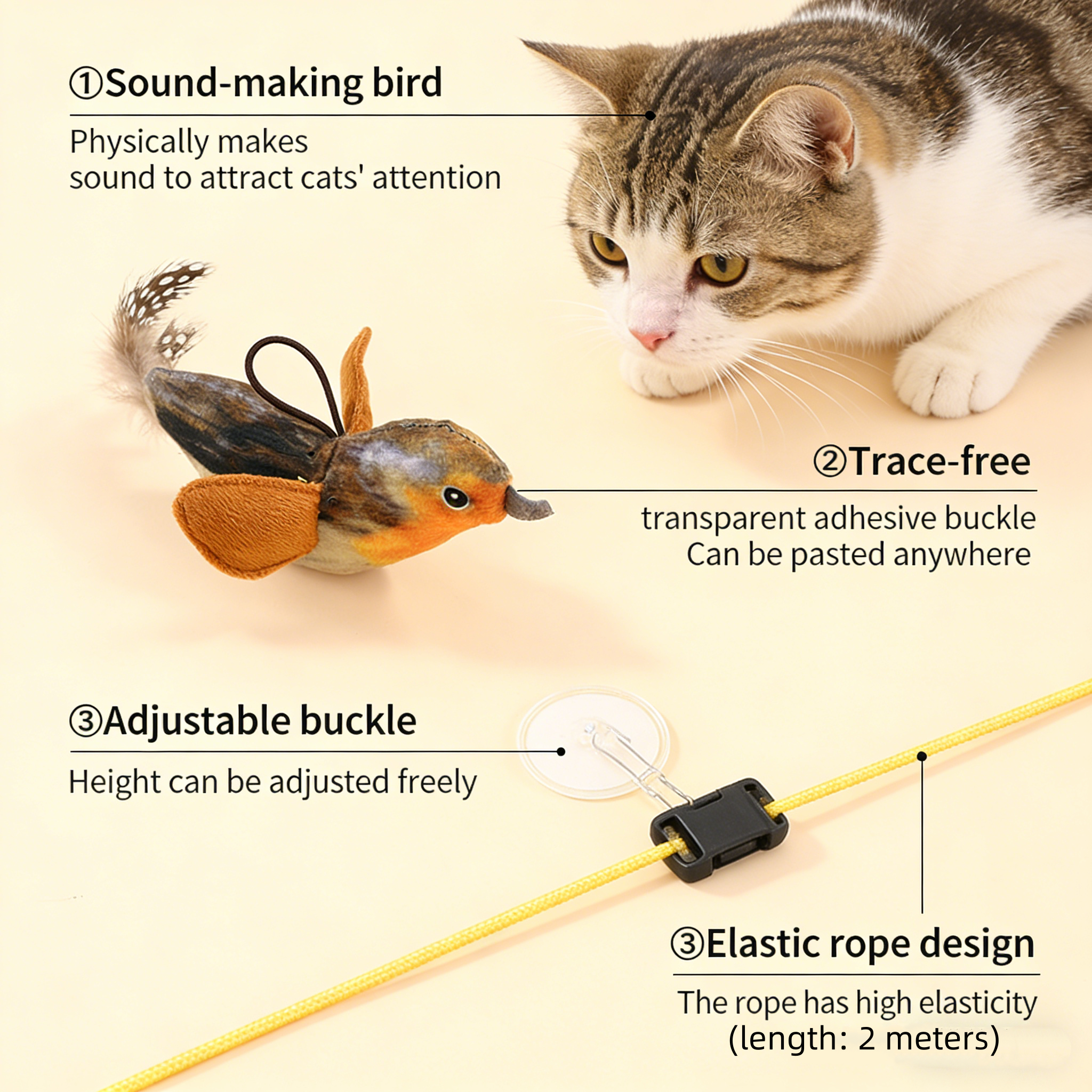 ①Sound-making bird

Physically makes sound to attract cats' attention

②Trace-free

transparent adhesive buckle Can be pasted anywhere

③Adjustable buckle

Height can be adjusted freely

③Elastic rope design

The rope has high elasticity (length: 2 meters)