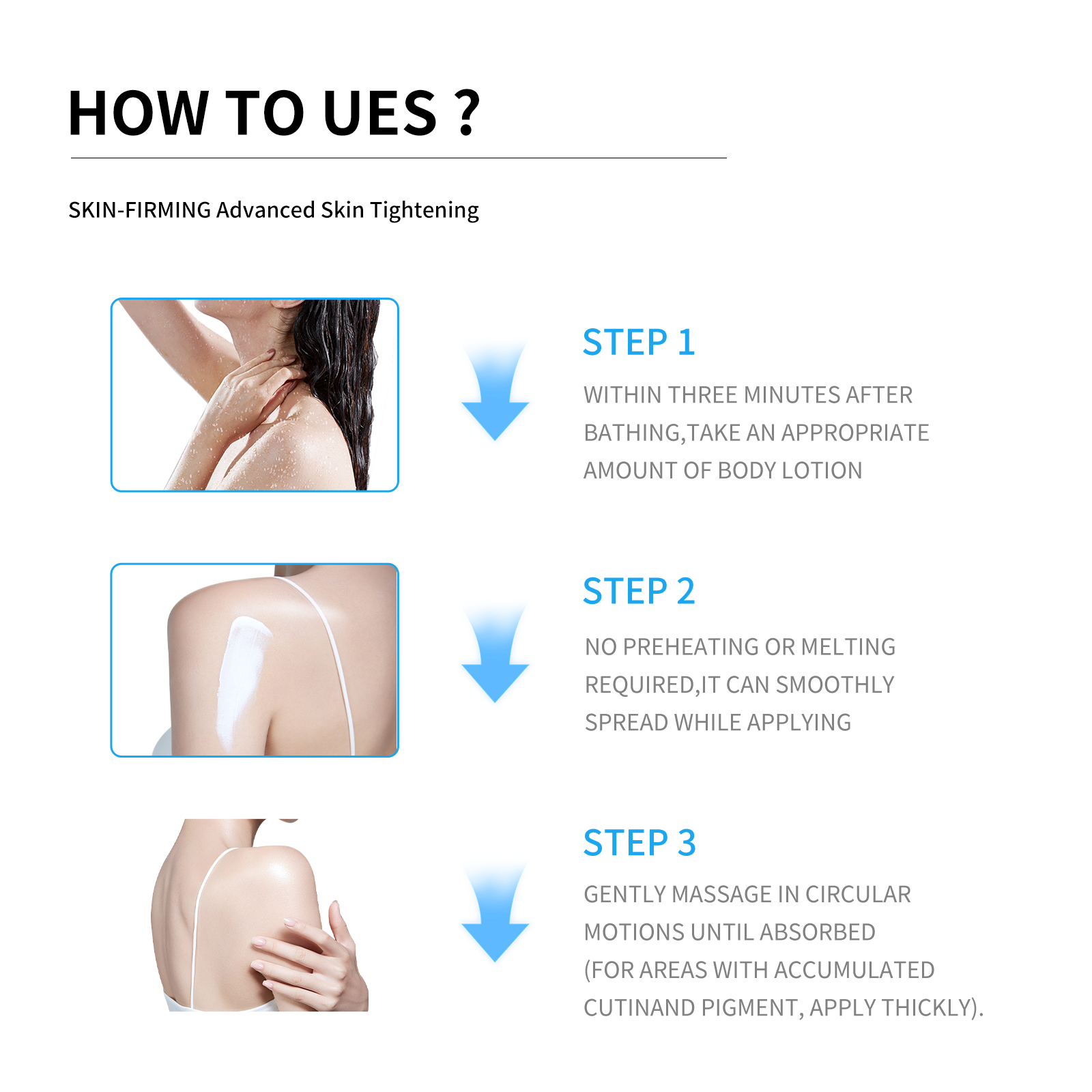 HOW TO UES ?

SKIN-FIRMING Advanced Skin Tightening

STEP 1

WITHIN THREE MINUTES AFTER BATHING,TAKE AN APPROPRIATE AMOUNT OF BODY LOTION

STEP 2

NO PREHEATING OR MELTING REQUIRED,IT CAN SMOOTHLY SPREAD WHILE APPLYING

STEP 3

GENTLY MASSAGE IN CIRCULAR MOTIONS UNTIL ABSORBED (FOR AREAS WITH ACCUMULATED CUTINAND PIGMENT, APPLY THICKLY).