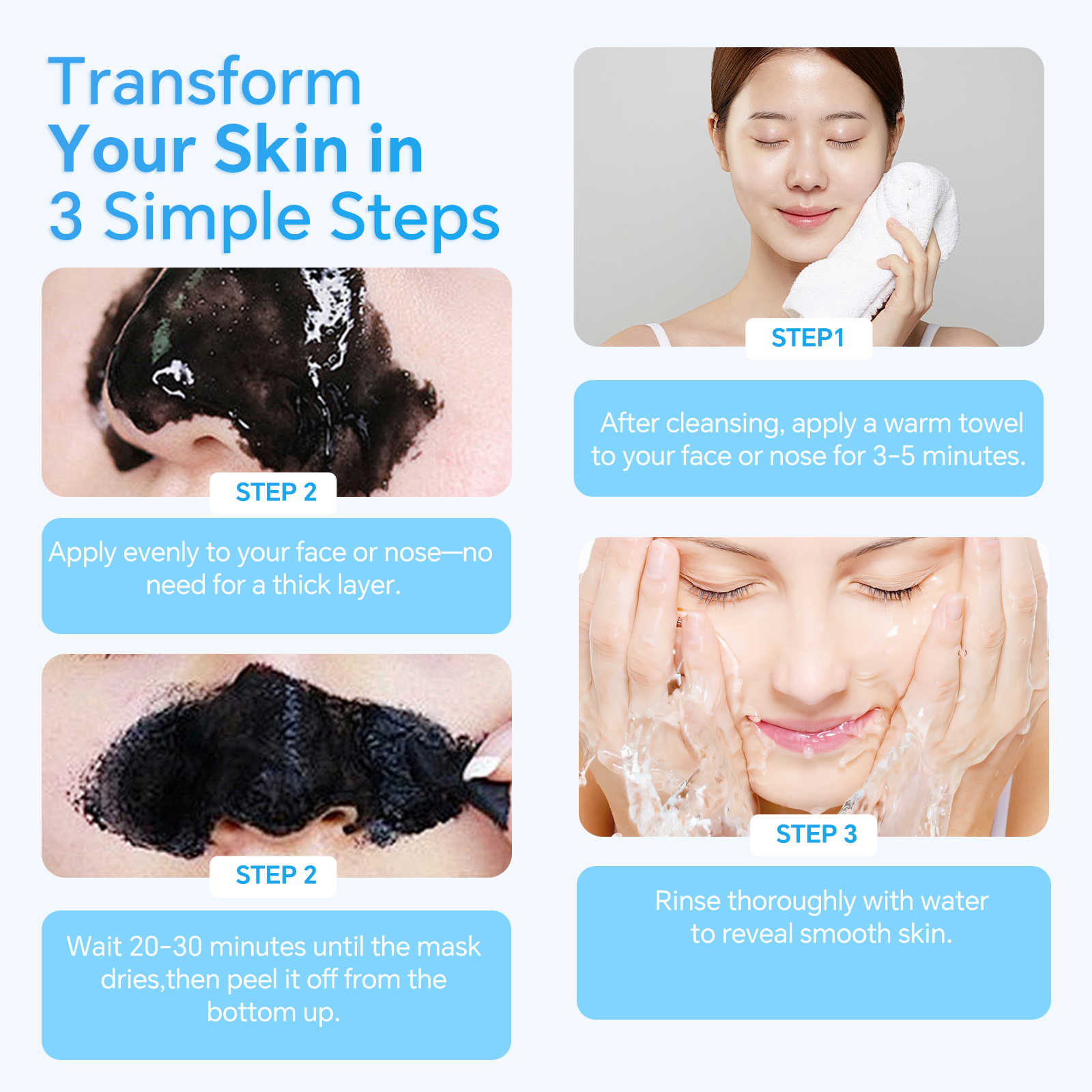 Transform Your Skin in 3 Simple Steps

STEP 2

Apply evenly to your face or nose—no need for a thick layer.

STEP 2

Wait 20-30 minutes until the mask dries,then peel it off from the bottom up.

STEP1

After cleansing, apply a warm towel to your face or nose for 3-5 minutes.

STEP 3

Rinse thoroughly with water to reveal smooth skin.