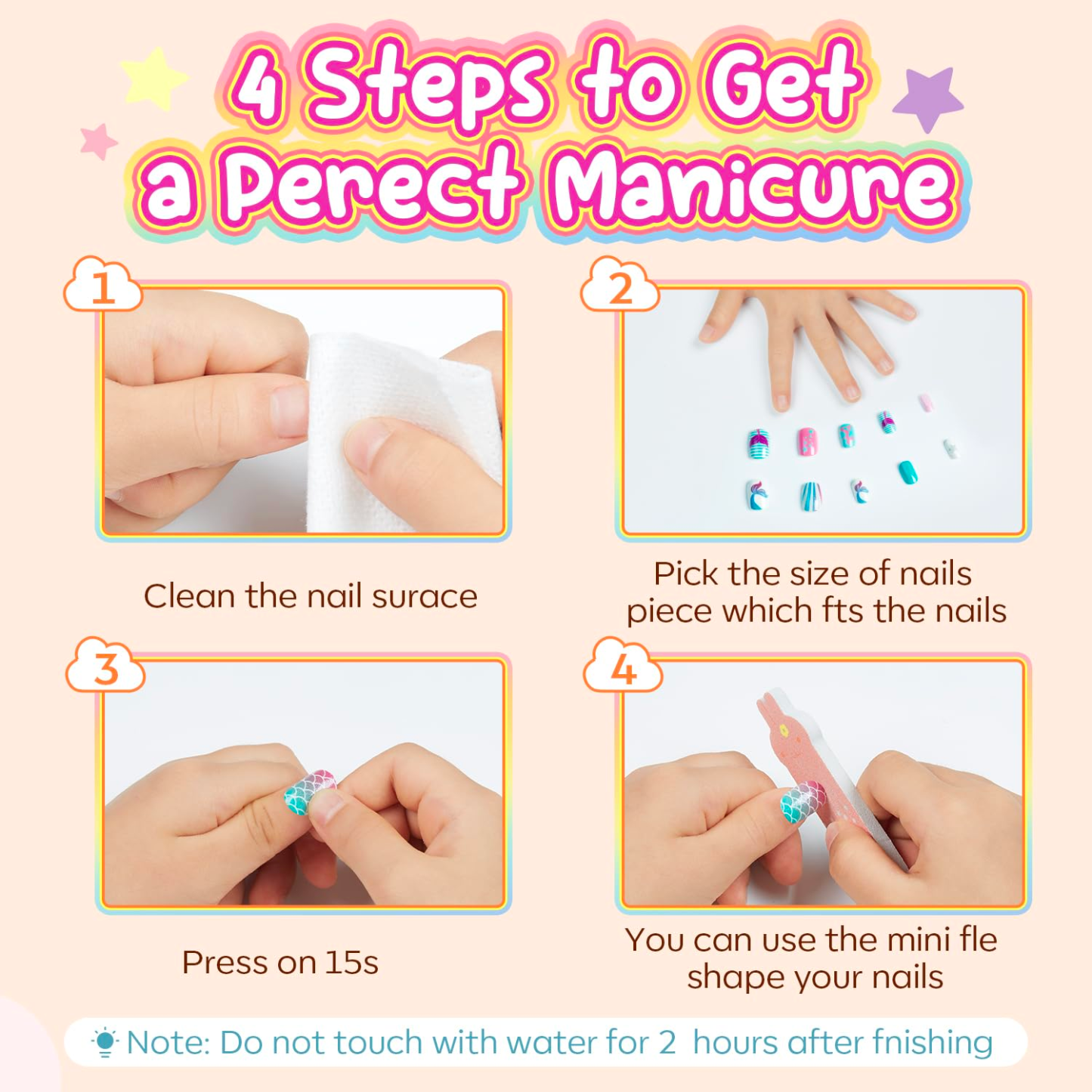 4 Steps to Get a Perect Manicure

1

Clean the nail surace

2

Pick the size of nails piece which fts the nails

3

Press on 15s

4

You can use the mini fle shape your nails

Note: Do not touch with water for 2 hours after fnishing