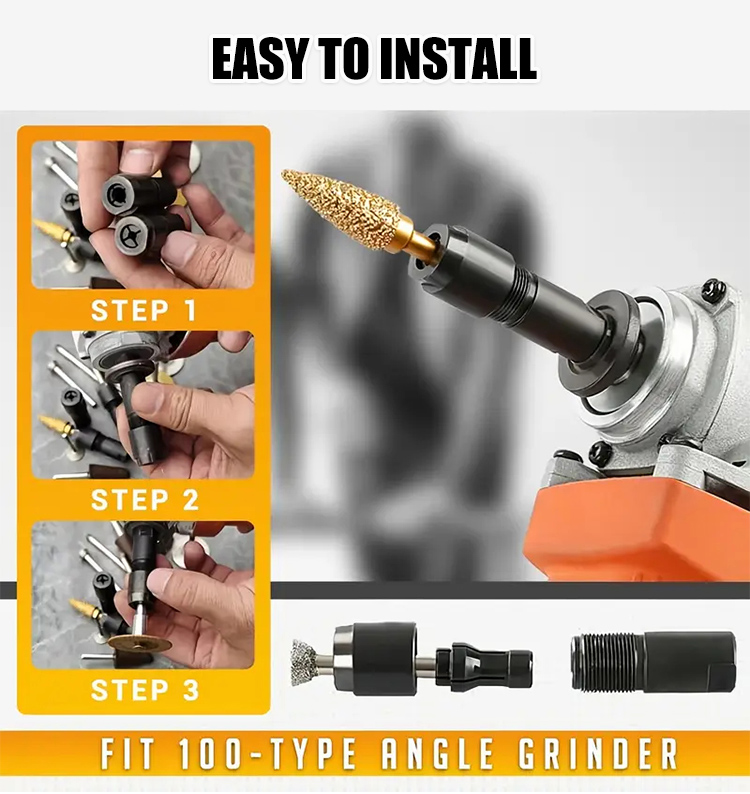 EASY TO INSTALL

STEP 1

STEP 2

STEP 3

FIT 100-TYPE ANGLE GRINDER