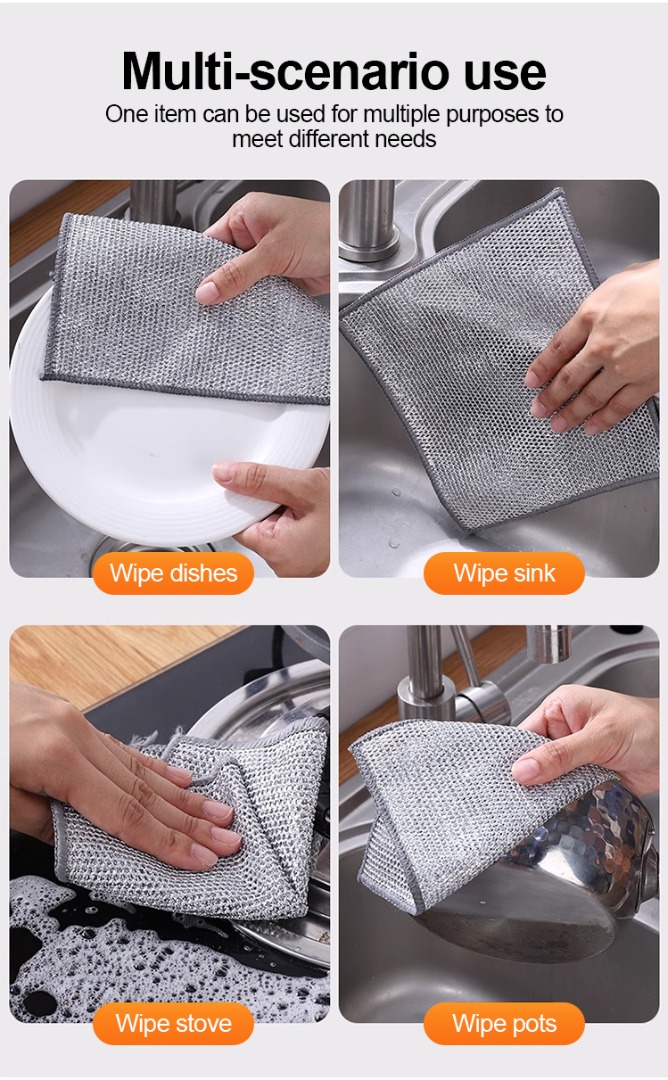 Multi-scenario use
One item can be used for multiple purposes to meet different needs

Wipe dishes

Wipe sink

Wipe stove

Wipe pots