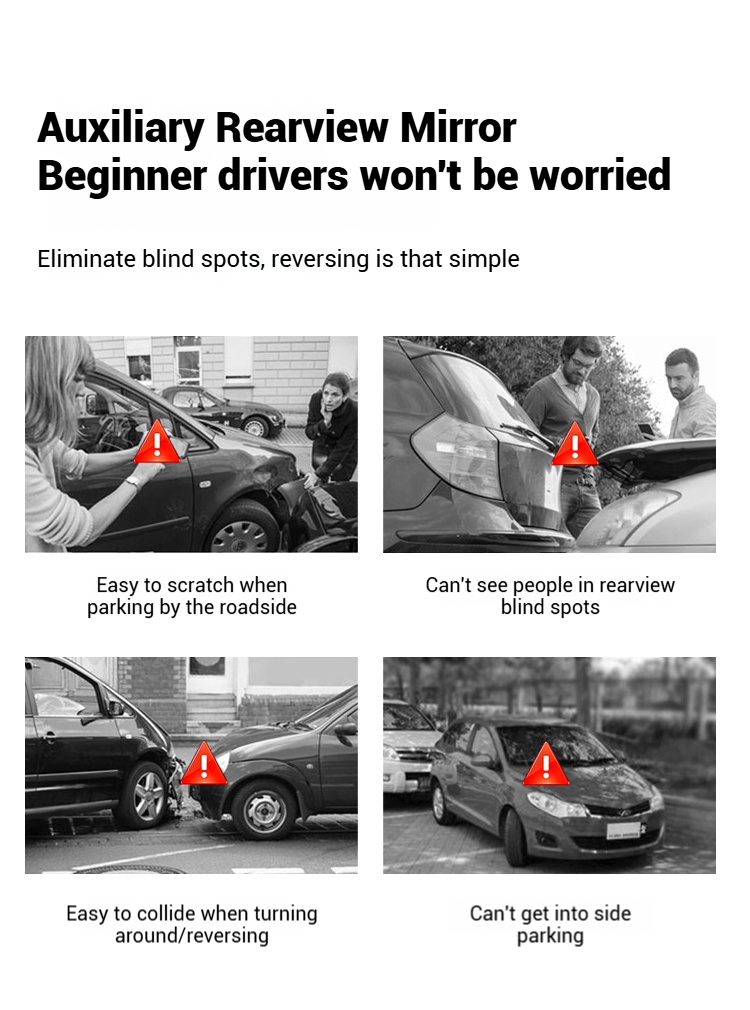 Auxiliary Rearview Mirror
Beginner drivers won't be worried

Eliminate blind spots, reversing is that simple

Easy to scratch when parking by the roadside

Can't see people in rearview blind spots

Easy to collide when turning around/reversing

Can't get into side parking