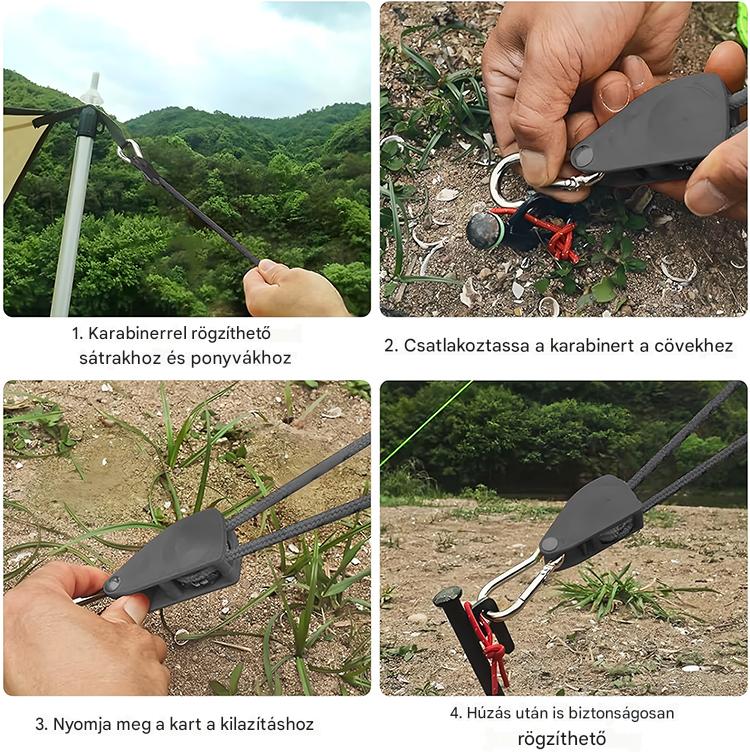 1. Karabinerrel rögzíthető sátrakhoz és ponyvákhoz

2. Csatlakoztassa a karabinert a cövekhez

3. Nyomja meg a kart a kilazításhoz

4. Húzás után is biztonságosan rögzíthető