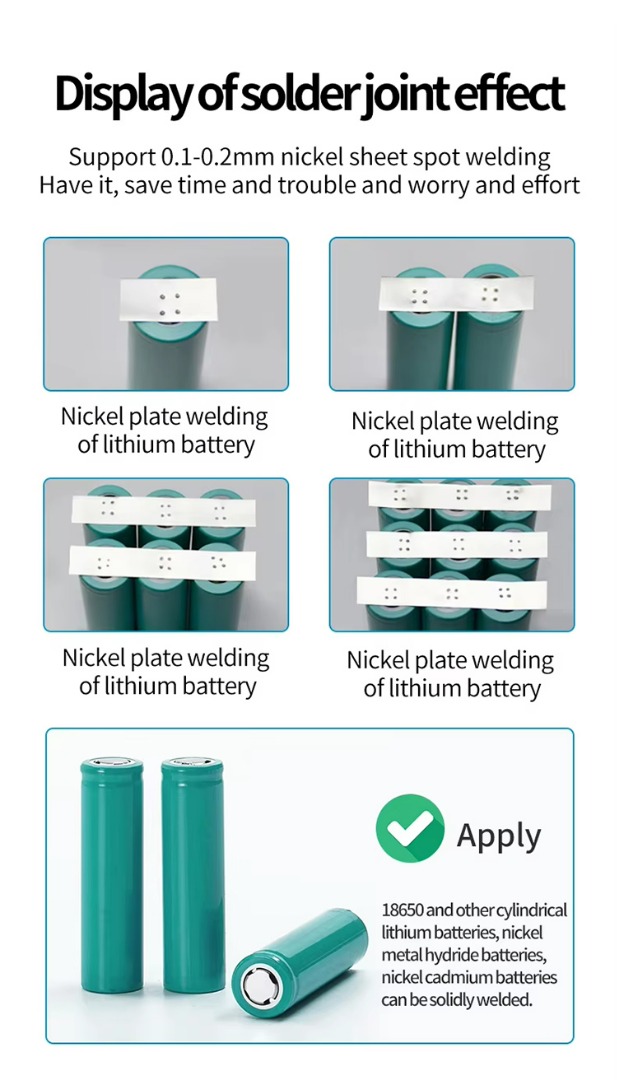 Display of solder joint effect

Support 0.1-0.2mm nickel sheet spot welding
Have it, save time and trouble and worry and effort

Nickel plate welding of lithium battery

Nickel plate welding of lithium battery

Nickel plate welding of lithium battery

Nickel plate welding of lithium battery

Apply

18650 and other cylindrical lithium batteries, nickel metal hydride batteries, nickel cadmium batteries can be solidly welded.