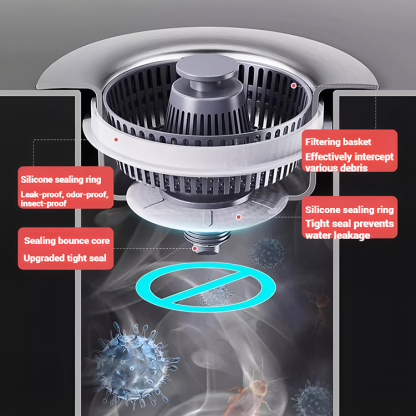 Filtering basket
Effectively intercept various debris

Silicone sealing ring
Leak-proof, odor-proof, insect-proof

Silicone sealing ring
Tight seal prevents water leakage

Sealing bounce core
Upgraded tight seal