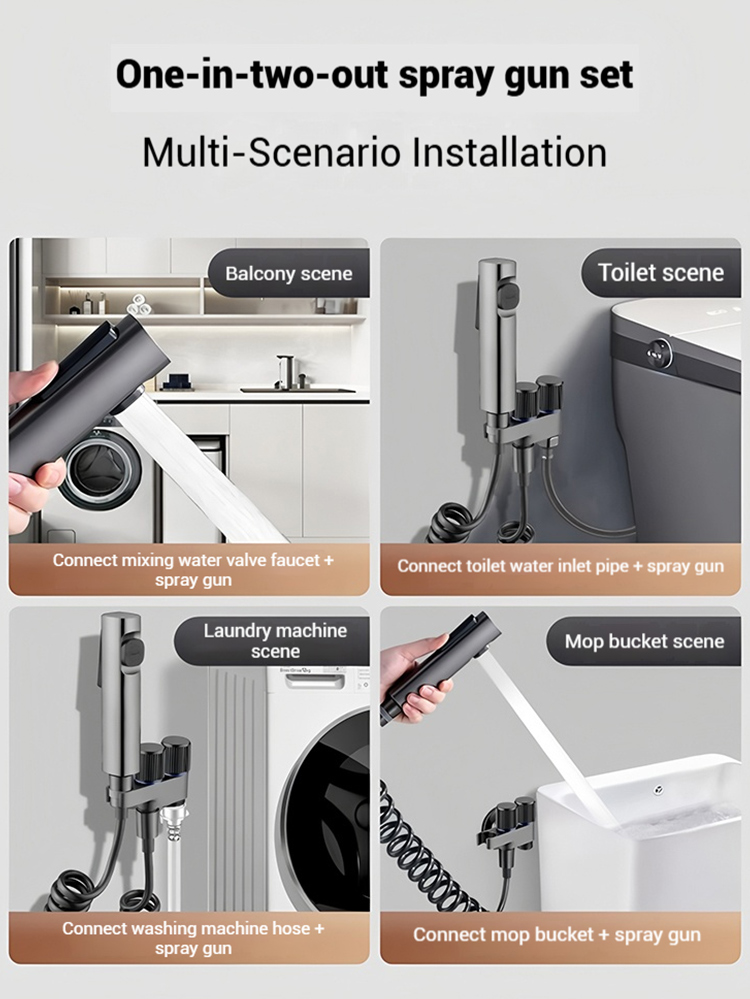 One-in-two-out spray gun set

Multi-Scenario Installation

Balcony scene

Connect mixing water valve faucet + spray gun

Toilet scene

Connect toilet water inlet pipe + spray gun

Laundry machine scene

Connect washing machine hose + spray gun

Mop bucket scene

Connect mop bucket + spray gun