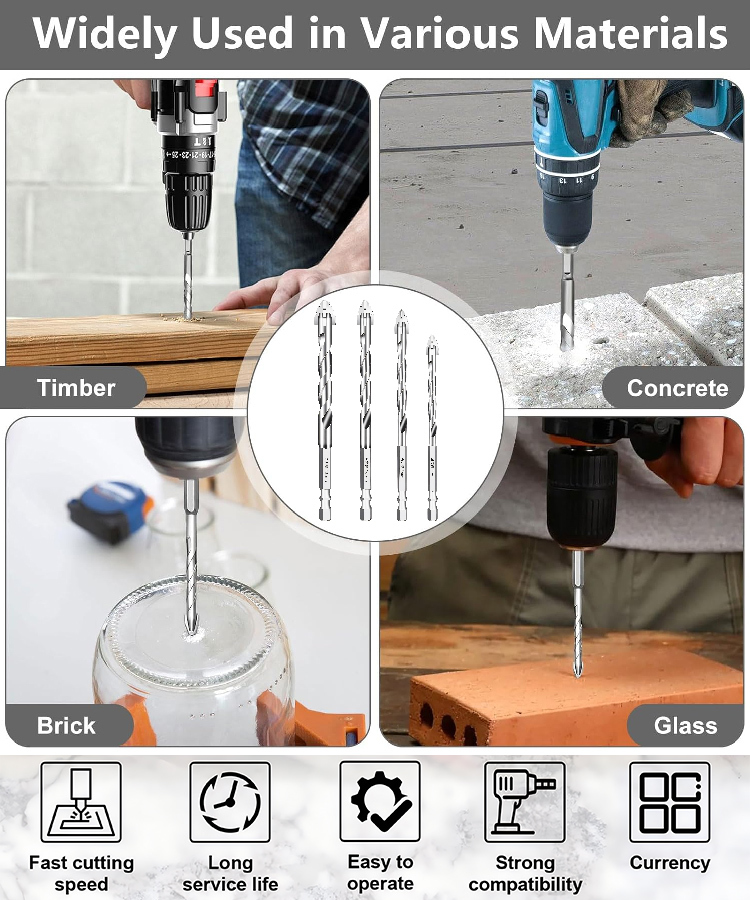 Widely Used in Various Materials

Timber

Concrete

Brick

Glass

Fast cutting speed

Long service life

Easy to operate

Strong compatibility

Currency