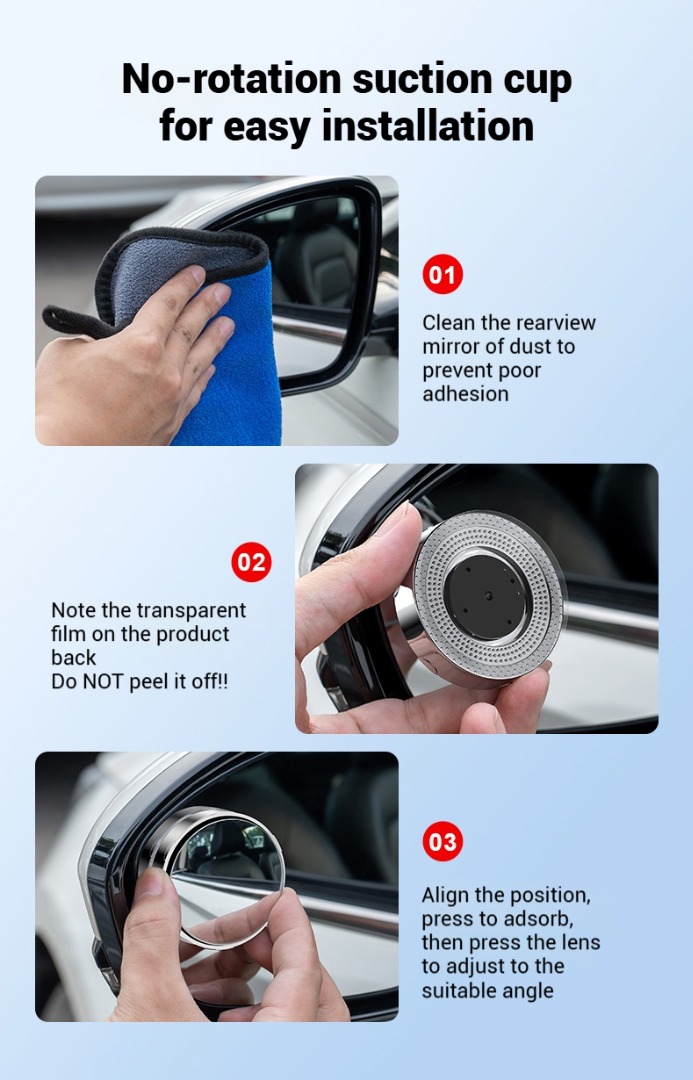 No-rotation suction cup for easy installation

01

Clean the rearview mirror of dust to prevent poor adhesion

02

Note the transparent film on the product back
Do NOT peel it off!!

03

Align the position, press to adsorb, then press the lens to adjust to the suitable angle