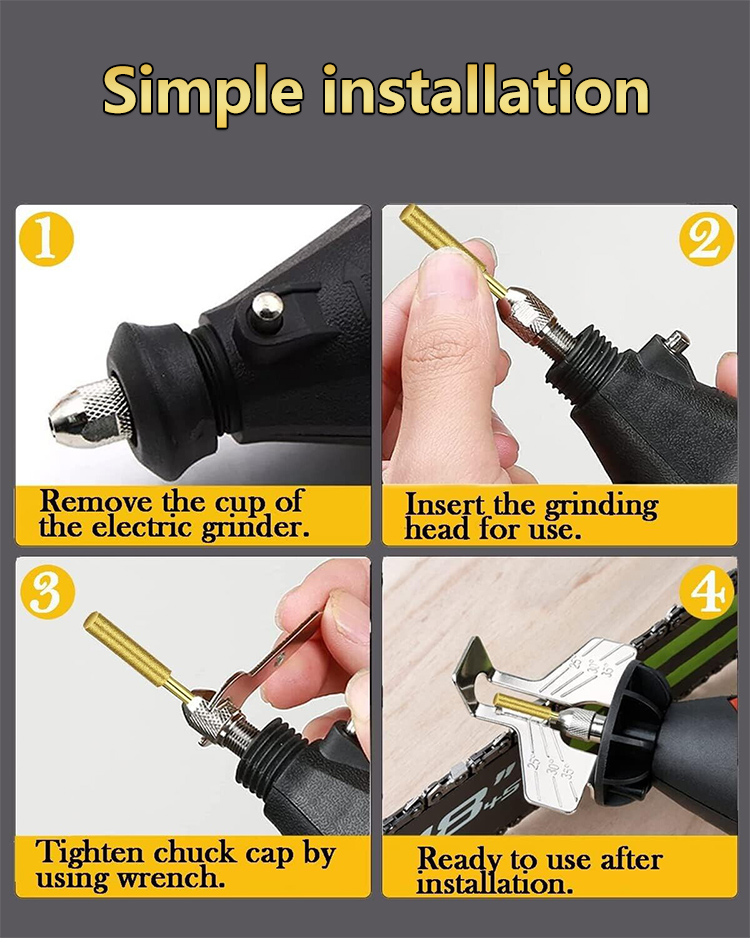 Simple installation

1

Remove the cup of the electric grinder.

2

Insert the grinding head for use.

3

Tighten chuck cap by using wrench.

4

25° 30° 35°

25° 30° 35°

18" 4.5

Ready to use after installation.