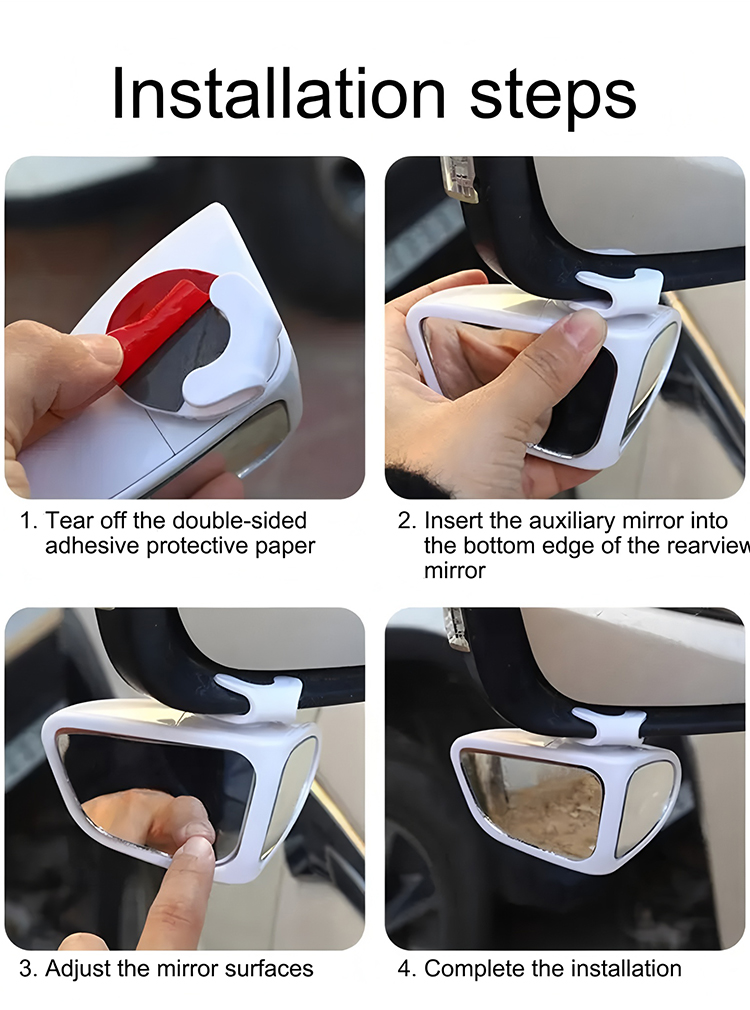 Installation steps

1. Tear off the double-sided adhesive protective paper

2. Insert the auxiliary mirror into the bottom edge of the rearview mirror

3. Adjust the mirror surfaces

4. Complete the installation