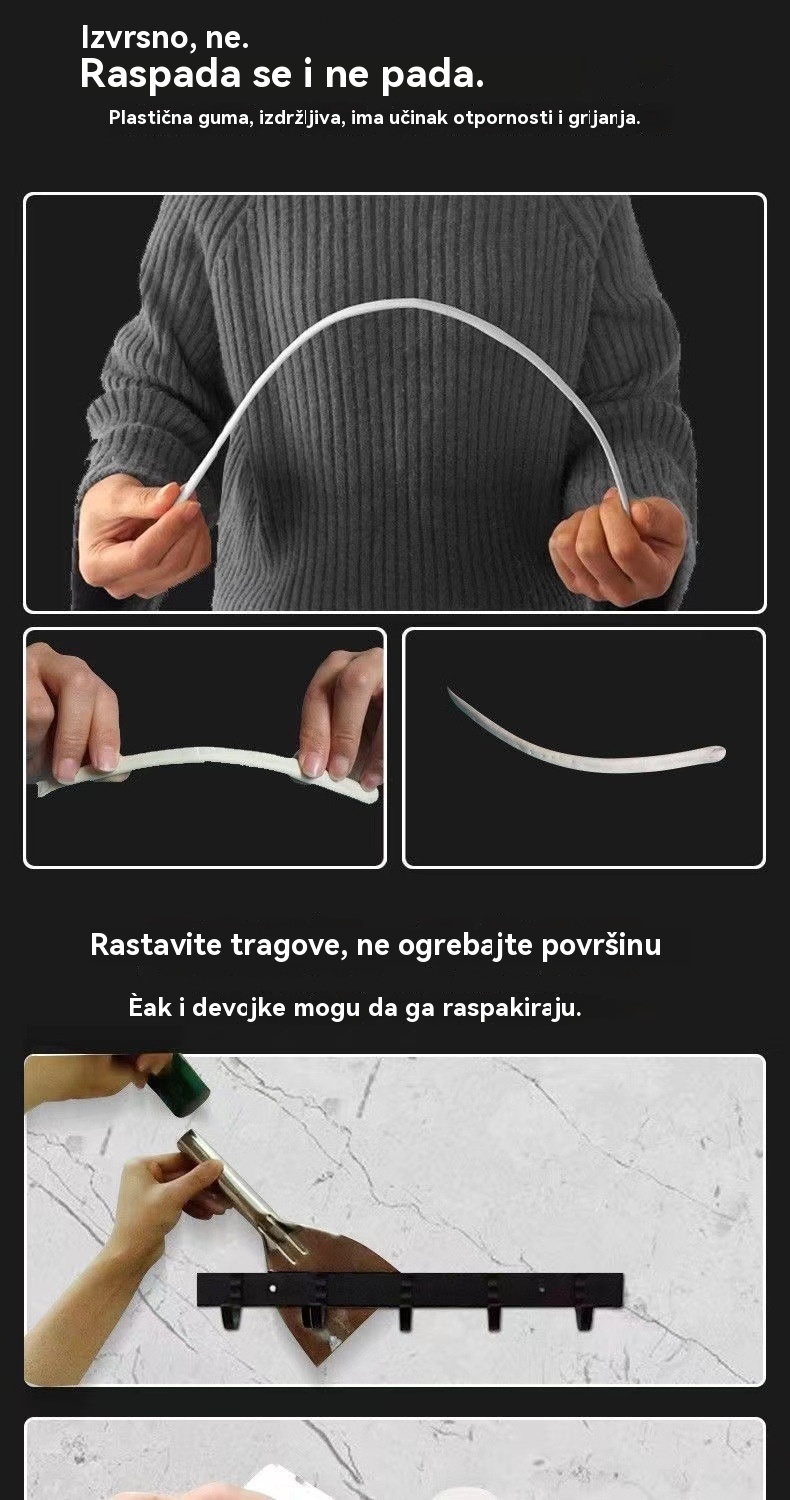 Izvrsno, ne.
Raspada se i ne pada.
Plastična guma, izdržljiva, ima učinak otpornosti i grijanja.

Rastavite tragove, ne ogrebajte površinu

Èak i devojke mogu da ga raspakiraju.