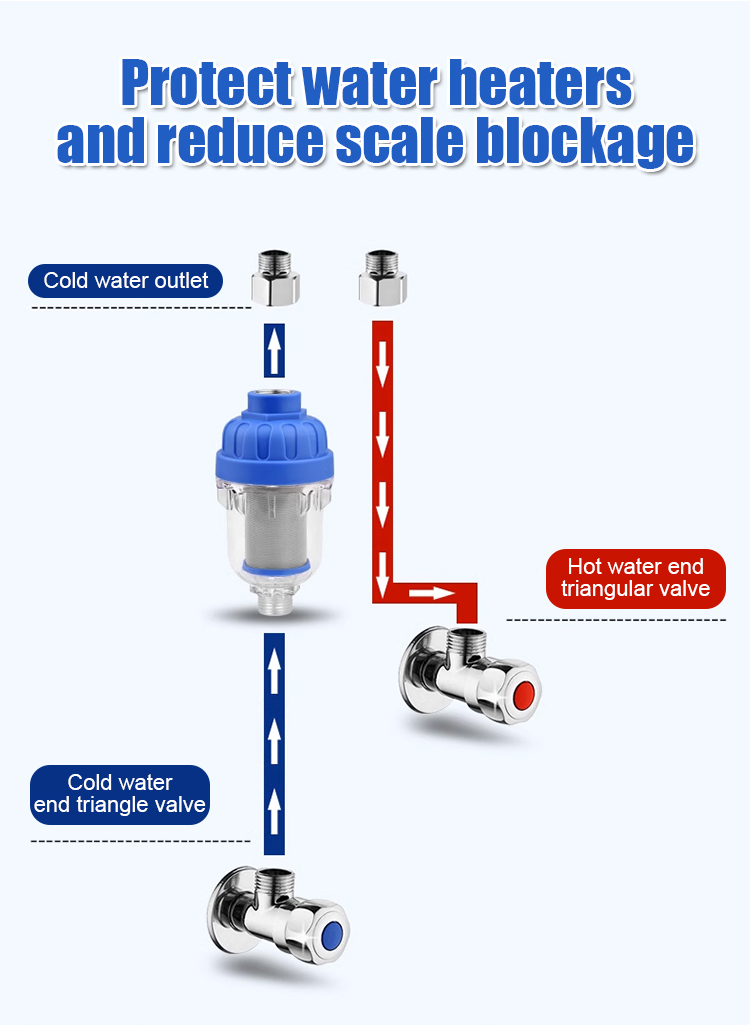 Protect water heaters and reduce scale blockage

Cold water outlet

Hot water end triangular valve

Cold water end triangle valve