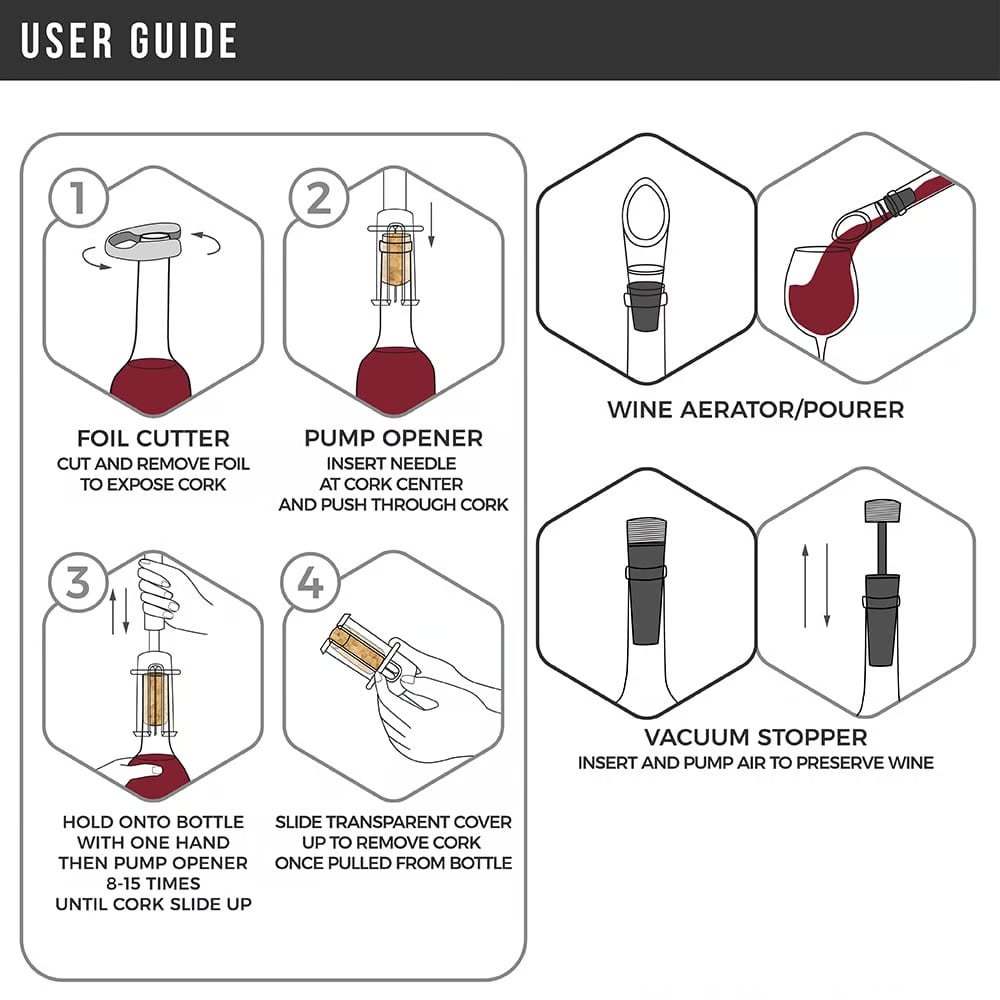 USER GUIDE

1

FOIL CUTTER
CUT AND REMOVE FOIL TO EXPOSE CORK

2

PUMP OPENER
INSERT NEEDLE AT CORK CENTER AND PUSH THROUGH CORK

3

HOLD ONTO BOTTLE WITH ONE HAND THEN PUMP OPENER 8-15 TIMES UNTIL CORK SLIDE UP

4

SLIDE TRANSPARENT COVER UP TO REMOVE CORK ONCE PULLED FROM BOTTLE

WINE AERATOR/POURER

VACUUM STOPPER
INSERT AND PUMP AIR TO PRESERVE WINE