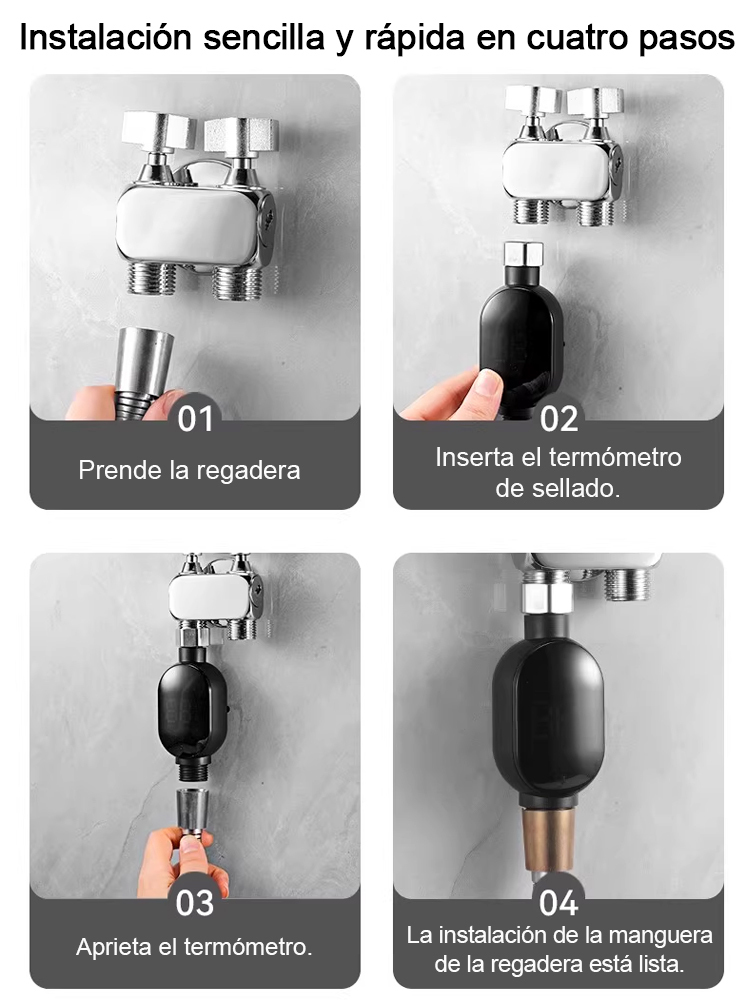 Instalación sencilla y rápida en cuatro pasos

01
Prende la regadera

02
Inserta el termómetro de sellado.

03
Aprieta el termómetro.

04
La instalación de la manguera de la regadera está lista.