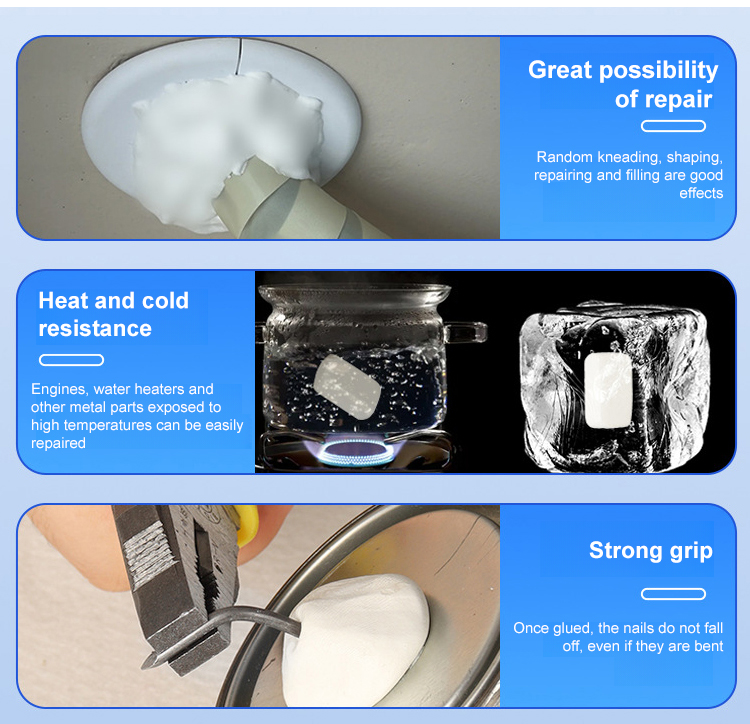 Great possibility of repair

Random kneading, shaping, repairing and filling are good effects

Heat and cold resistance

Engines, water heaters and other metal parts exposed to high temperatures can be easily repaired

Strong grip

Once glued, the nails do not fall off, even if they are bent