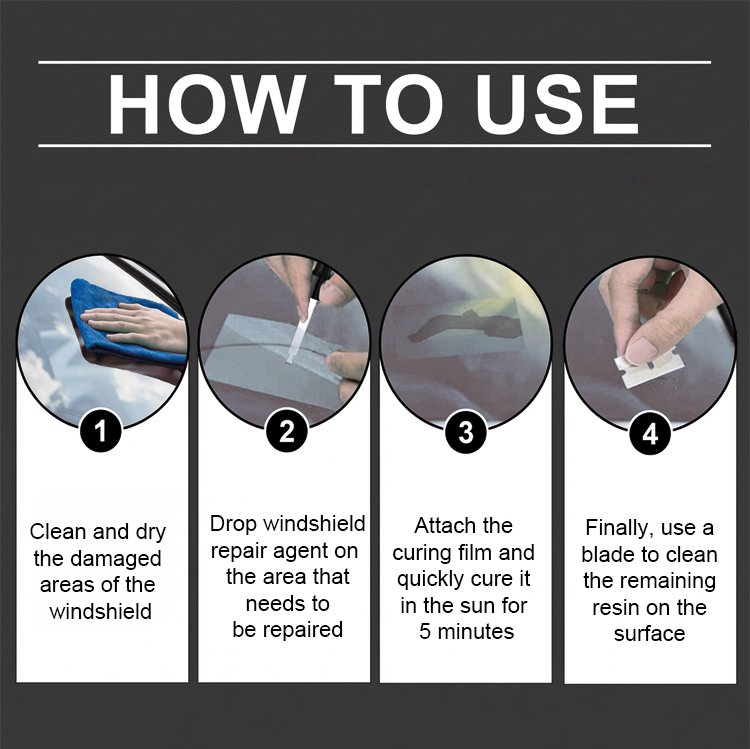 HOW TO USE

1

Clean and dry the damaged areas of the windshield

2

Drop windshield repair agent on the area that needs to be repaired

3

Attach the curing film and quickly cure it in the sun for 5 minutes

4

Finally, use a blade to clean the remaining resin on the surface