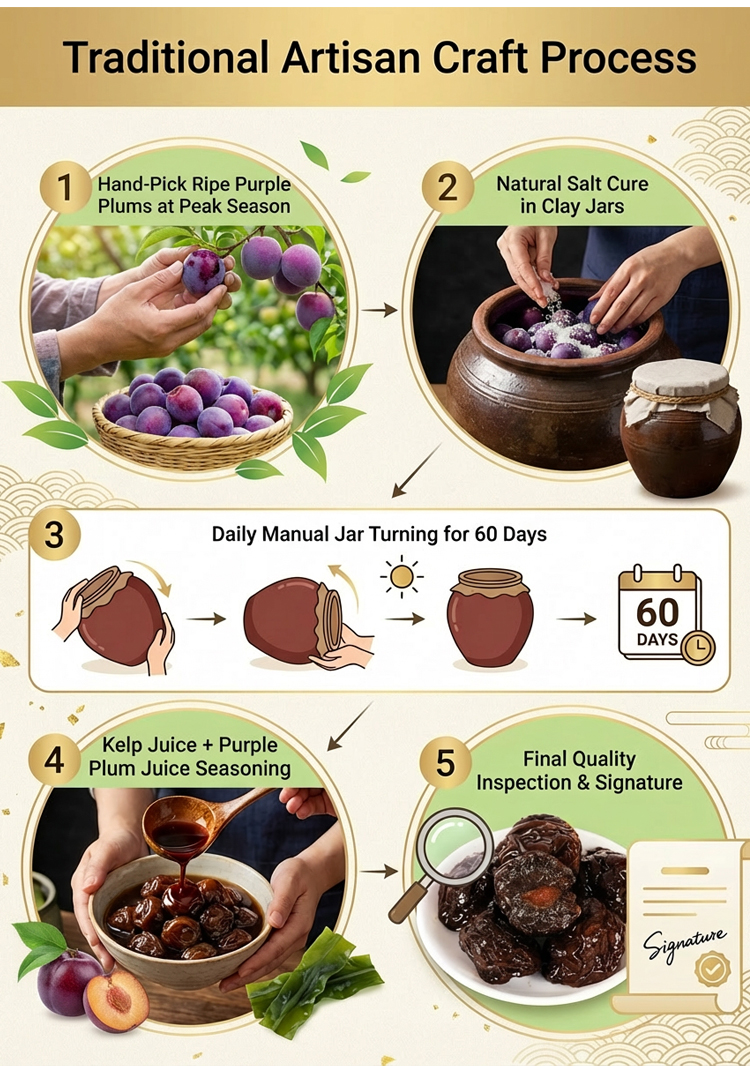 Traditional Artisan Craft Process

1 Hand-Pick Ripe Purple Plums at Peak Season

2 Natural Salt Cure in Clay Jars

3 Daily Manual Jar Turning for 60 Days

60 DAYS

4 Kelp Juice + Purple Plum Juice Seasoning

5 Final Quality Inspection & Signature

Signature