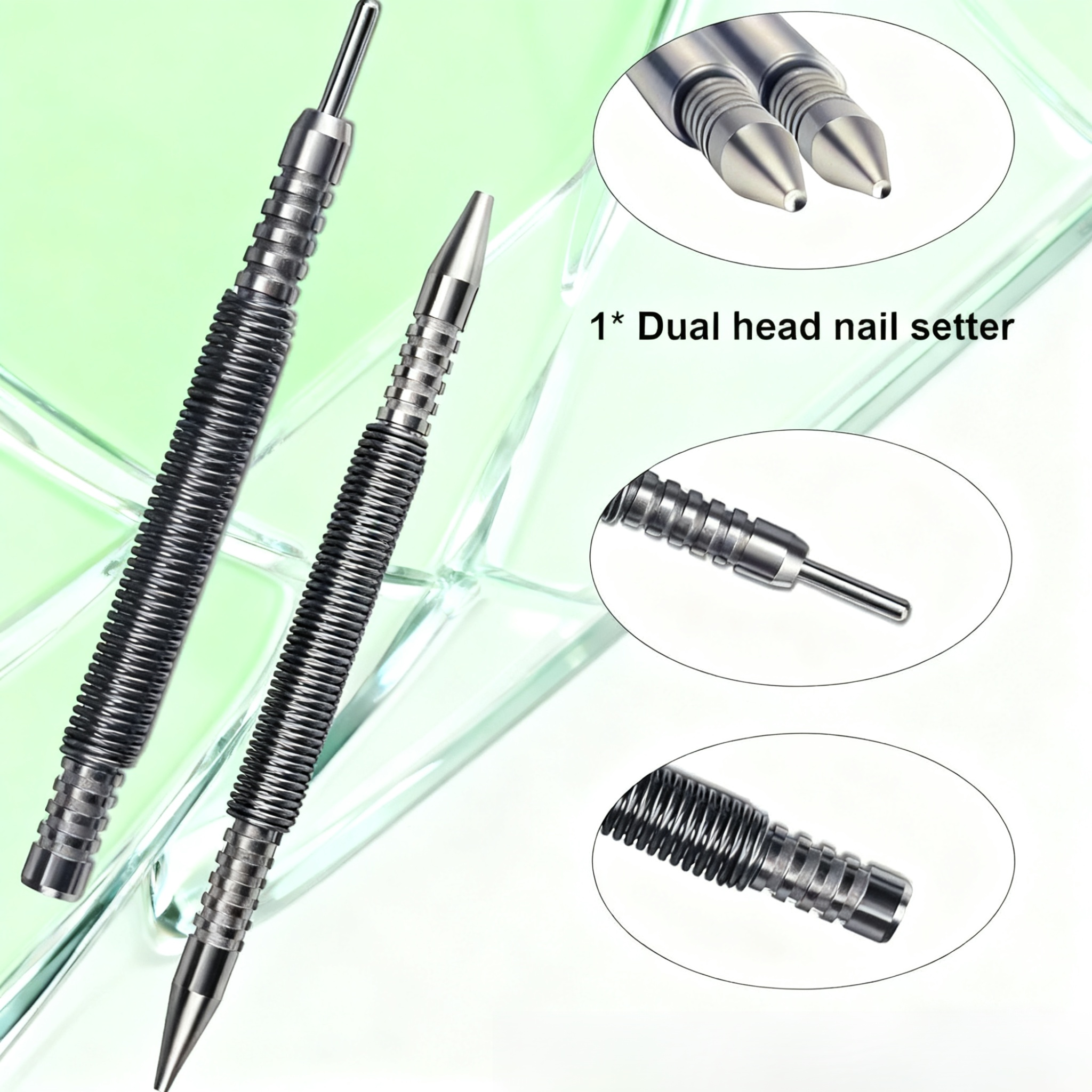 1* Dual head nail setter