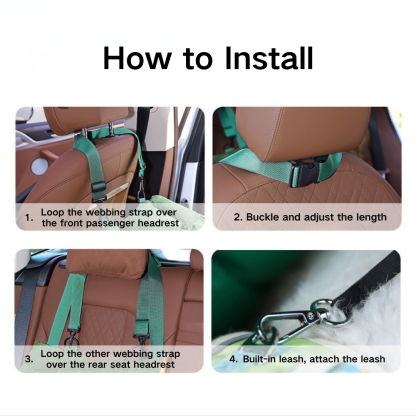 How to Install

1. Loop the webbing strap over the front passenger headrest

2. Buckle and adjust the length

3. Loop the other webbing strap over the rear seat headrest

4. Built-in leash, attach the leash