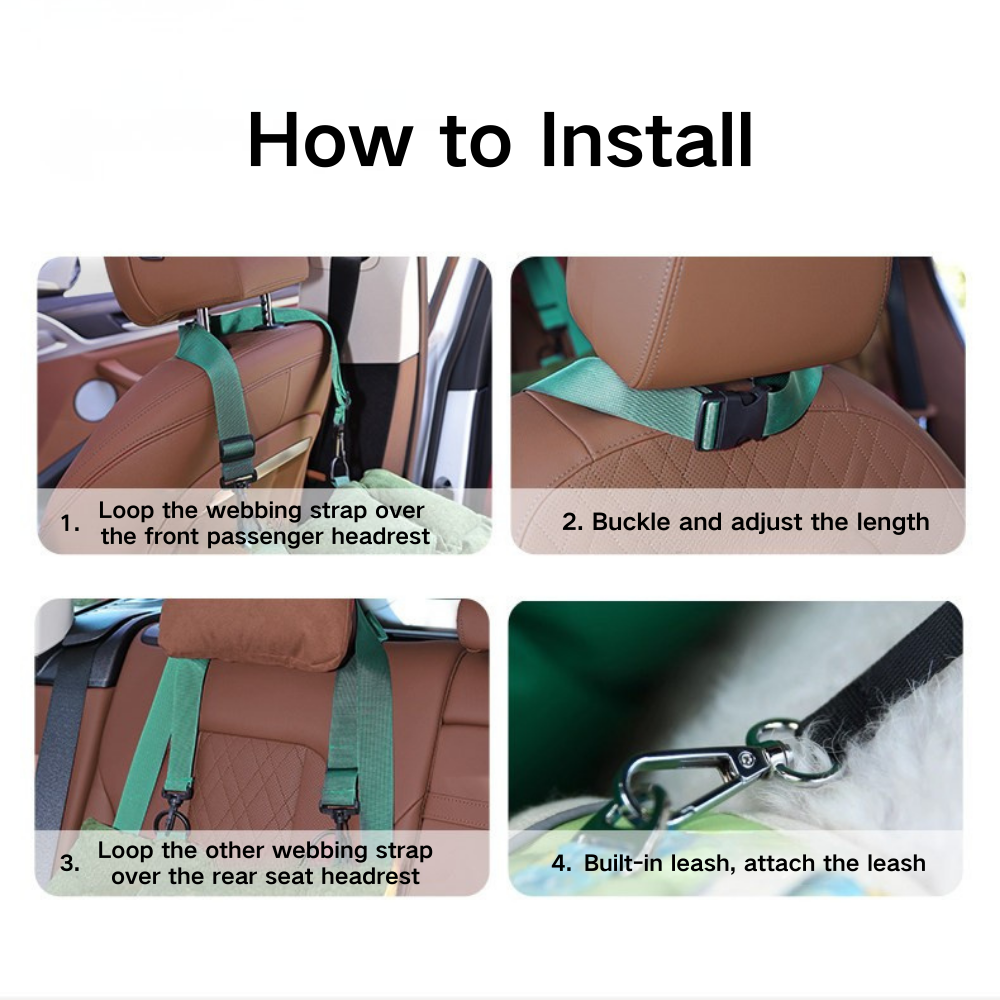 How to Install

1. Loop the webbing strap over the front passenger headrest

2. Buckle and adjust the length

3. Loop the other webbing strap over the rear seat headrest

4. Built-in leash, attach the leash